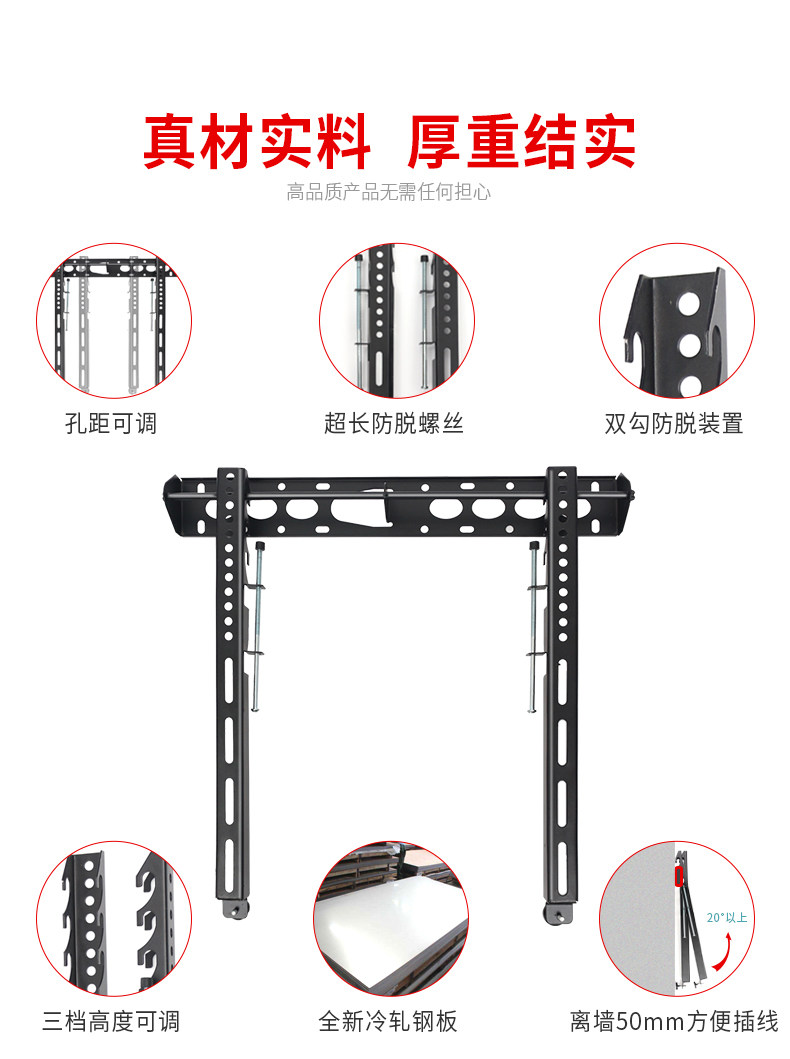 真材实料 厚重结实
高品质产品无需任何担心

孔距可调

超长防脱螺丝

双勾防脱装置

三档高度可调

全新冷轧钢板

20°以上

离墙50mm方便插线