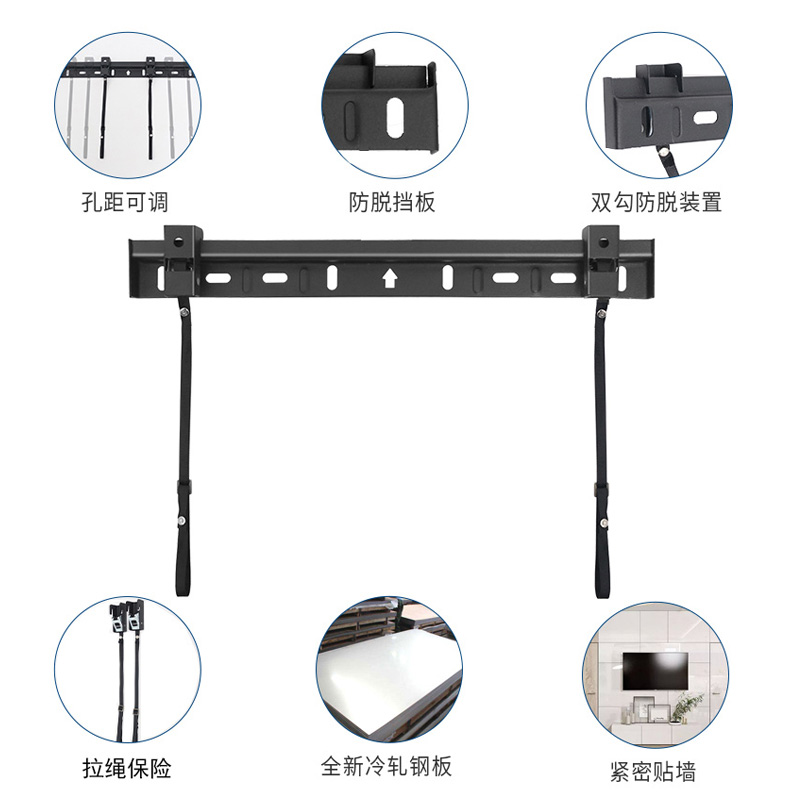 孔距可调

防脱挡板

双勾防脱装置

拉绳保险

全新冷轧钢板

紧密贴墙