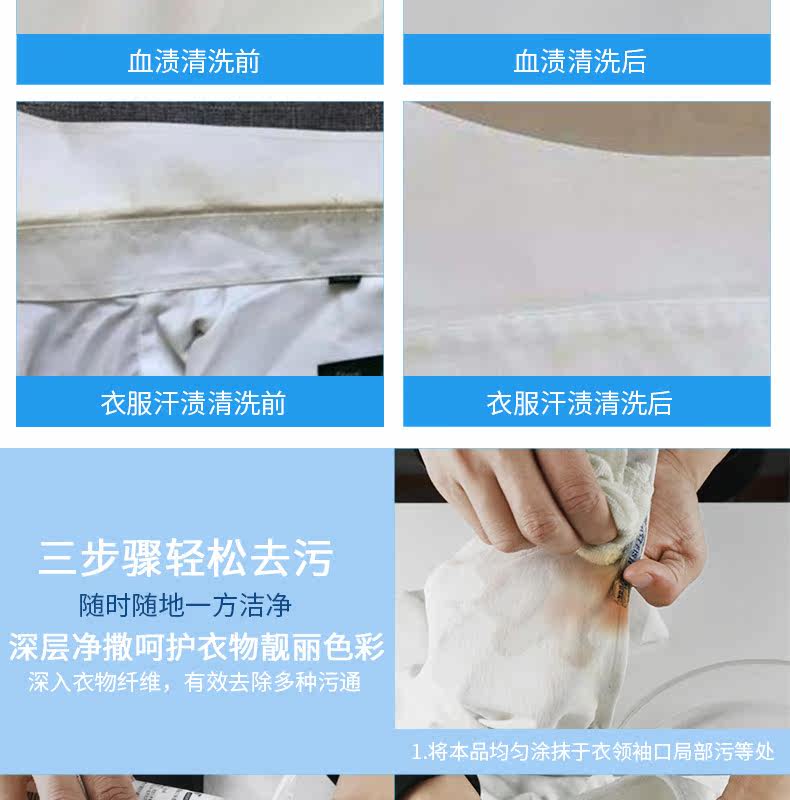 血渍清洗前

血渍清洗后

衣服汗渍清洗前

衣服汗渍清洗后

三步骤轻松去污

随时随地一方洁净

深层净撒呵护衣物靓丽色彩

深入衣物纤维，有效去除多种污通

1.将本品均匀涂抹于衣领袖口局部污等处