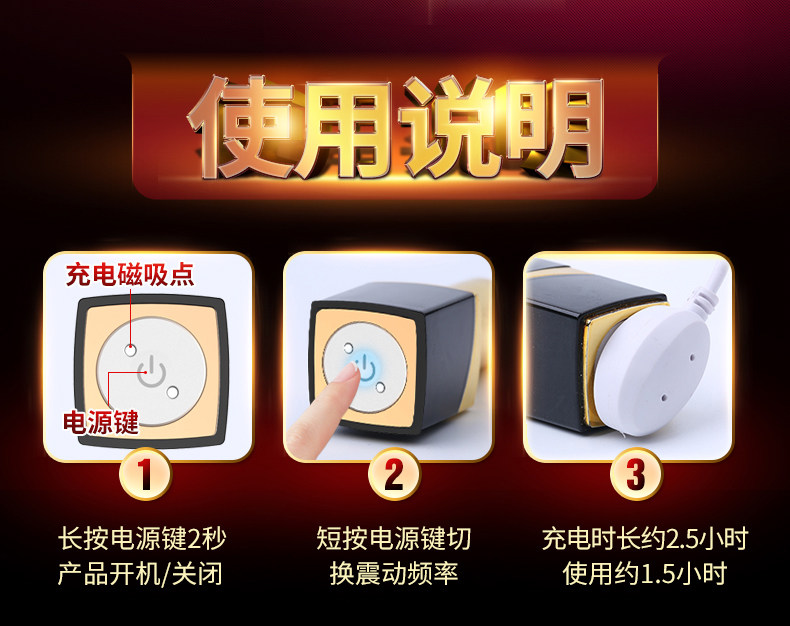 使用说明

充电磁吸点

电源键

1

长按电源键2秒
产品开机/关闭

2

短按电源键切
换震动频率

3

充电时长约2.5小时
使用约1.5小时