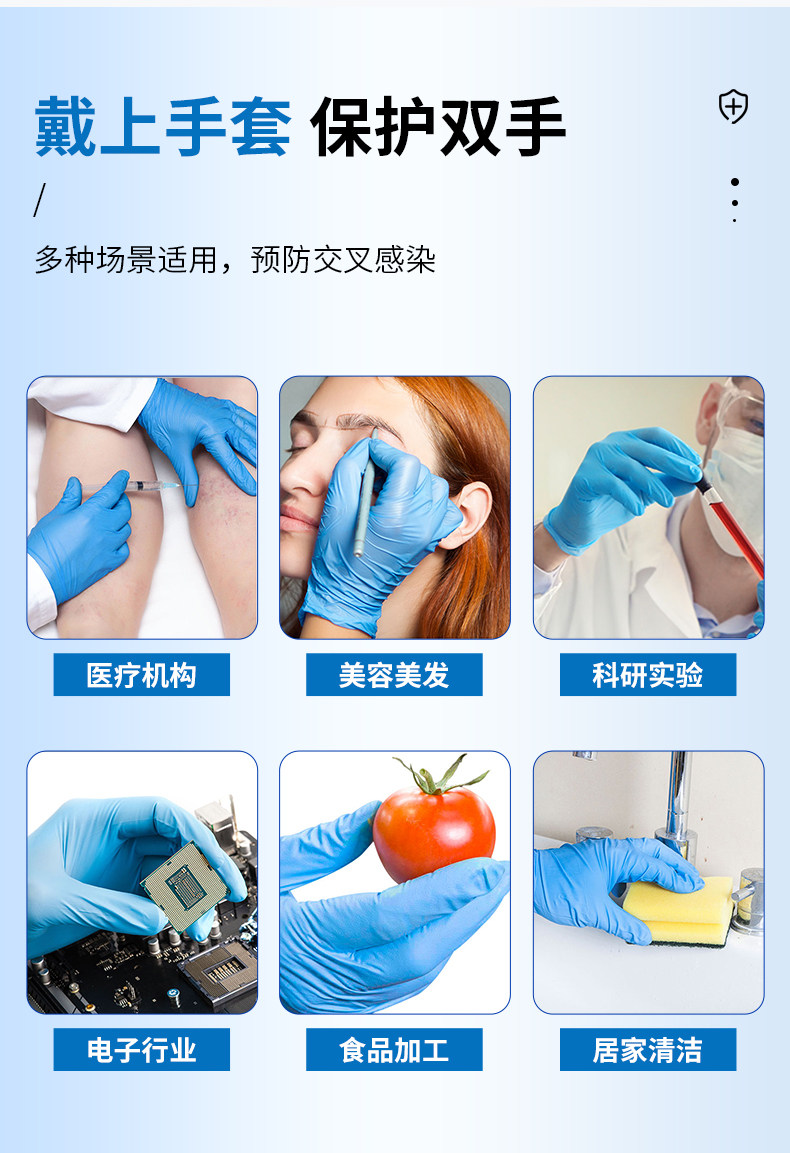 戴上手套 保护双手

/

多种场景适用，预防交叉感染

医疗机构

美容美发

科研实验

电子行业

食品加工

居家清洁