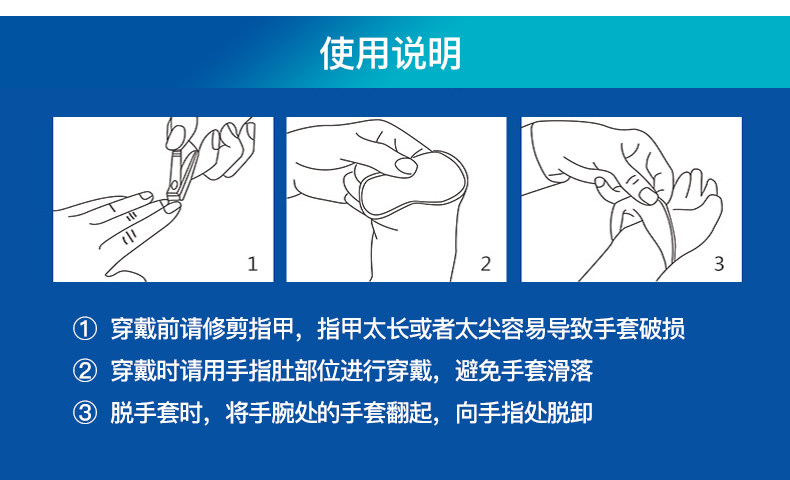 使用说明

1

2

3

① 穿戴前请修剪指甲，指甲太长或者太尖容易导致手套破损

② 穿戴时请用手指肚部位进行穿戴，避免手套滑落

③ 脱手套时，将手腕处的手套翻起，向手指处脱卸