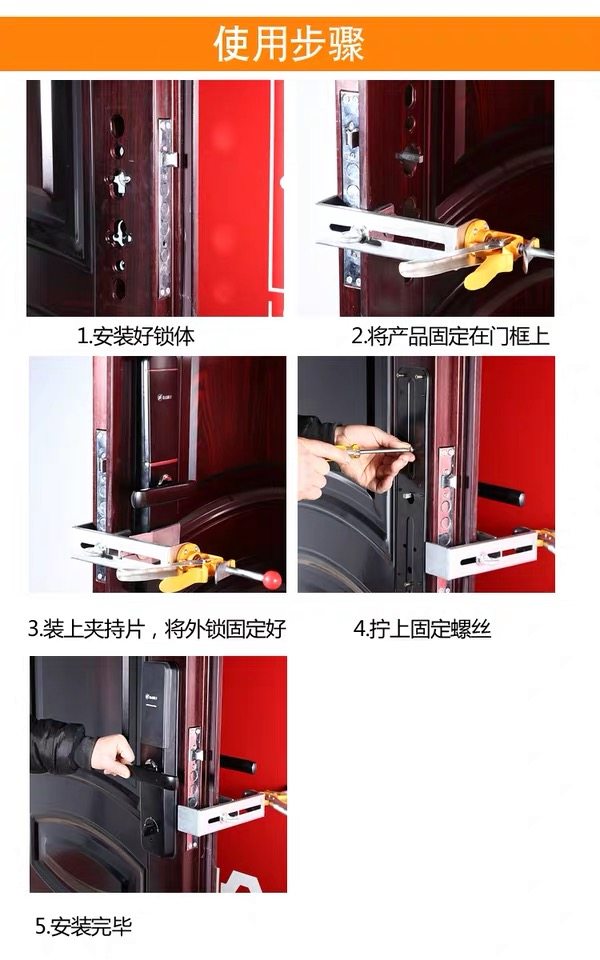 使用步骤

1.安装好锁体

2.将产品固定在门框上

3.装上夹持片，将外锁固定好

4.拧上固定螺丝

5.安装完毕