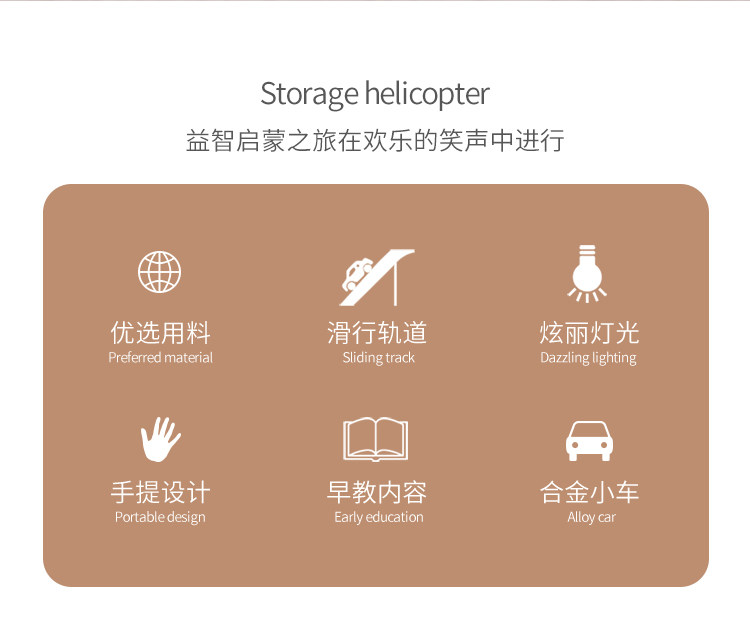 Storage helicopter

益智启蒙之旅在欢乐的笑声中进行

优选用料
Preferred material

滑行轨道
Sliding track

炫丽灯光
Dazzling lighting

手提设计
Portable design

早教内容
Early education

合金小车
Alloy car