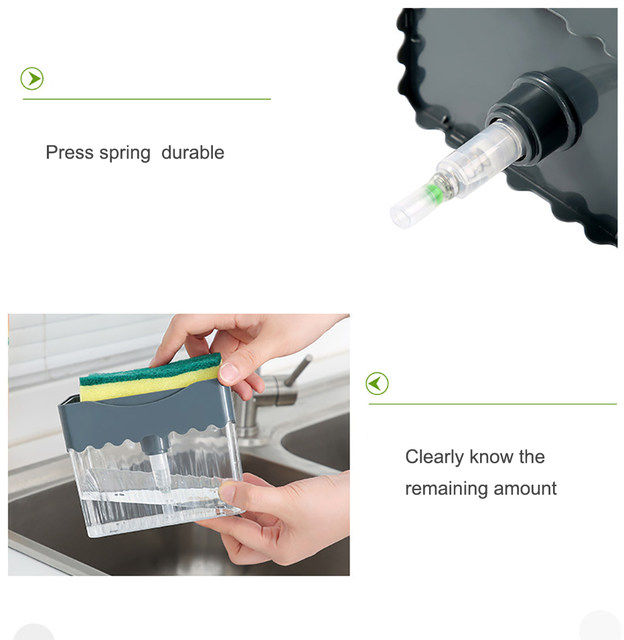 Press spring durable

Clearly know the remaining amount