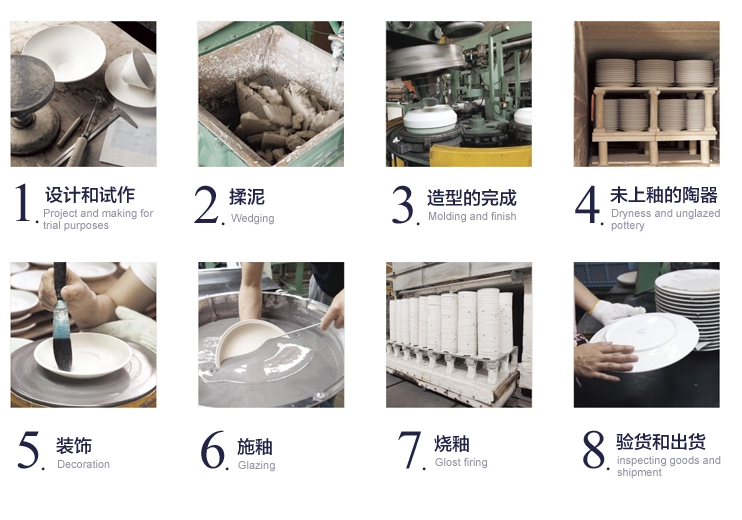 1. 设计和试作
Project and making for trial purposes

2. 揉泥
Wedging

3. 造型的完成
Molding and finish

4. 未上釉的陶器
Dryness and unglazed pottery

5. 装饰
Decoration

6. 施釉
Glazing

7. 烧釉
Glost firing

8. 验货和出货
inspecting goods and shipment