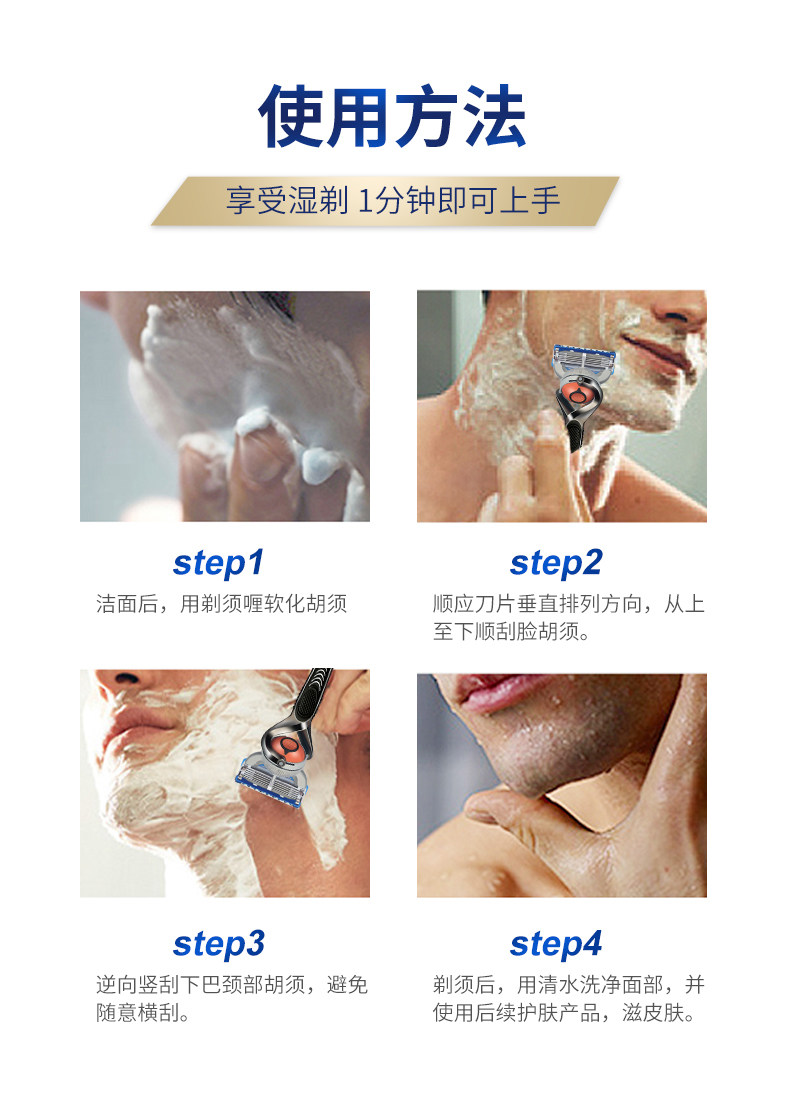 使用方法

享受湿剃 1分钟即可上手

step1
洁面后，用剃须喱软化胡须

step2
顺应刀片垂直排列方向，从上至下顺刮脸胡须。

step3
逆向竖刮下巴颈部胡须，避免随意横刮。

step4
剃须后，用清水洗净面部，并使用后续护肤产品，滋皮肤。