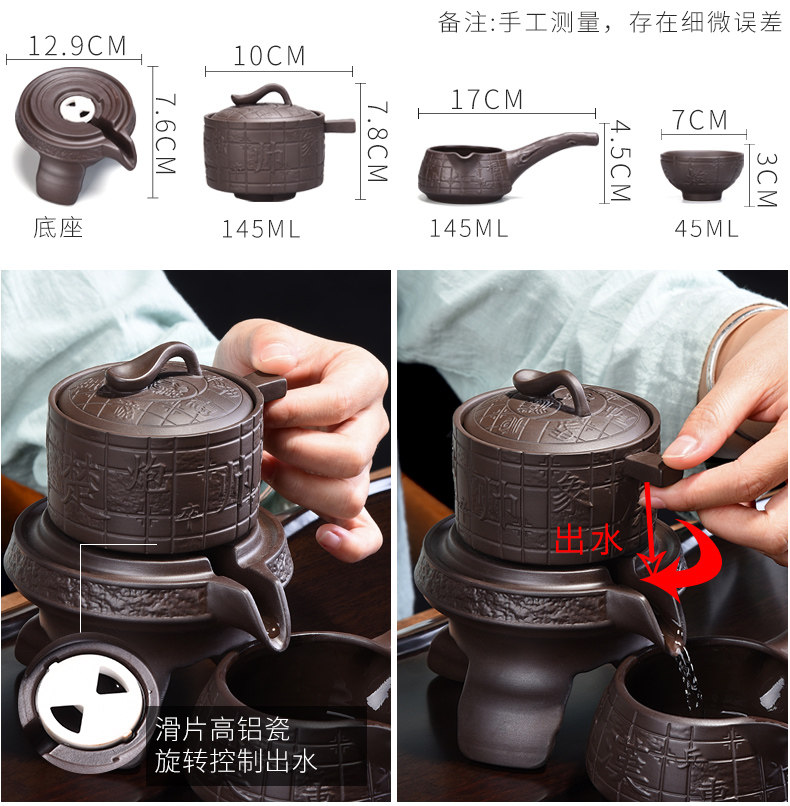 备注:手工测量，存在细微误差

12.9CM
7.6CM
底座

10CM
7.8CM
145ML

17CM
4.5CM
145ML

7CM
3CM
45ML

滑片高铝瓷
旋转控制出水

出水