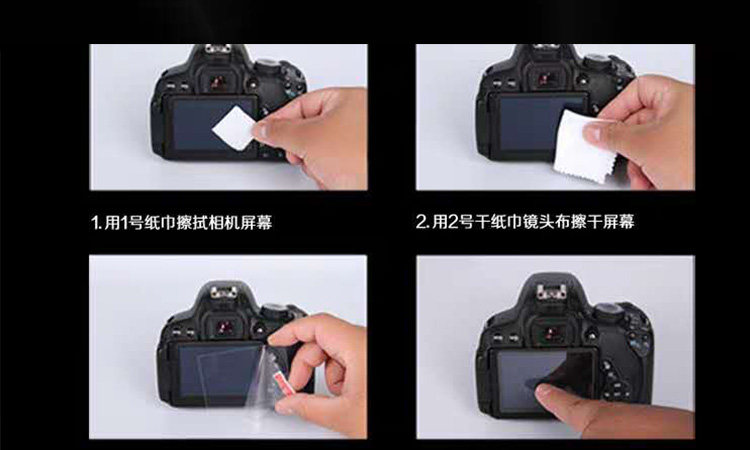 1.用1号纸巾擦拭相机屏幕

2.用2号干纸巾镜头布擦干屏幕