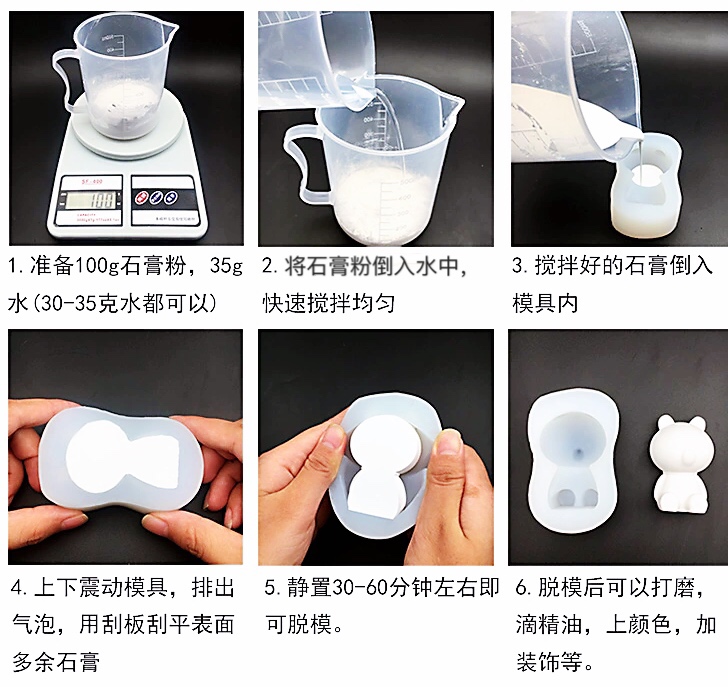 SF-400

100

1. 准备100g石膏粉，35g水(30-35克水都可以)

2. 将石膏粉倒入水中，快速搅拌均匀

3. 搅拌好的石膏倒入模具内

4. 上下震动模具，排出气泡，用刮板刮平表面多余石膏

5. 静置30-60分钟左右即可脱模。

6. 脱模后可以打磨，滴精油，上颜色，加装饰等。