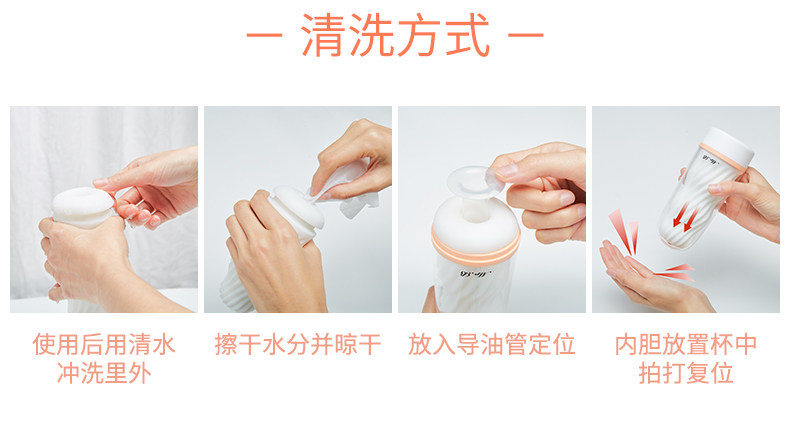 — 清洗方式 —

使用后用清水
冲洗里外

擦干水分并晾干

放入导油管定位

内胆放置杯中
拍打复位