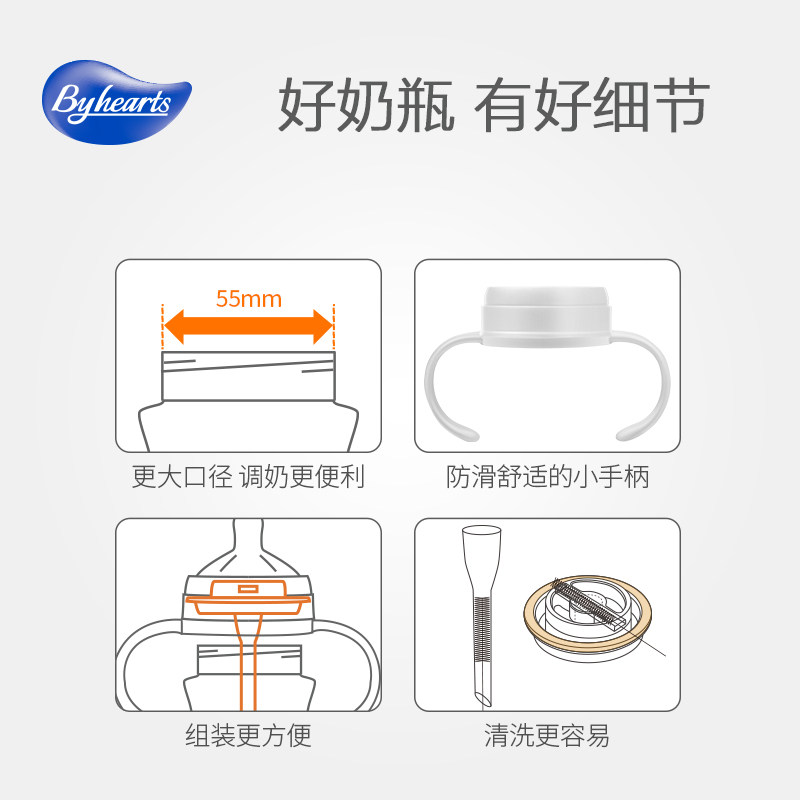 Byhearts

好奶瓶 有好细节

55mm

更大口径 调奶更便利

防滑舒适的小手柄

组装更方便

清洗更容易