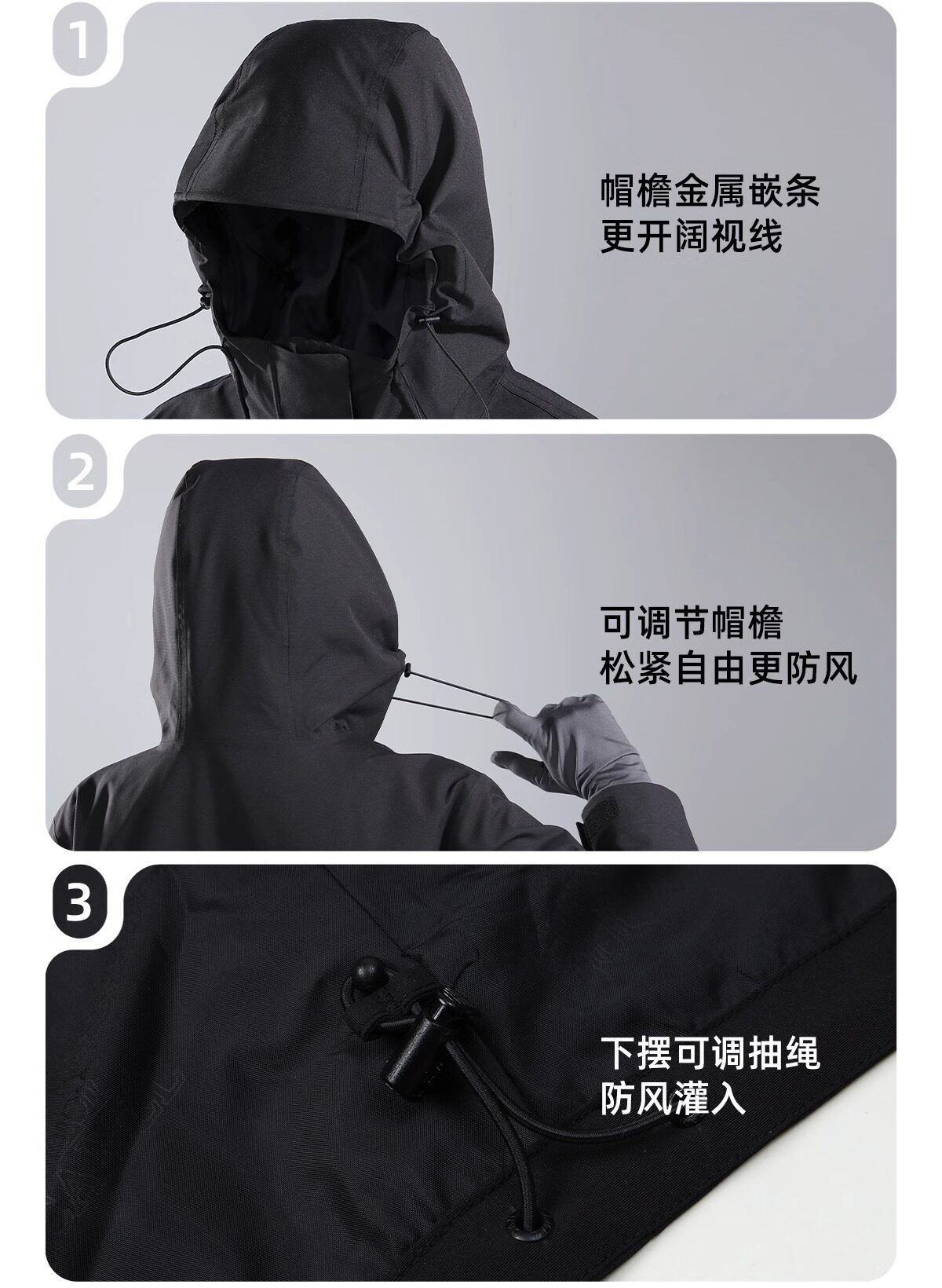 1

帽檐金属嵌条
更开阔视线

2

可调节帽檐
松紧自由更防风

3

下摆可调抽绳
防风灌入