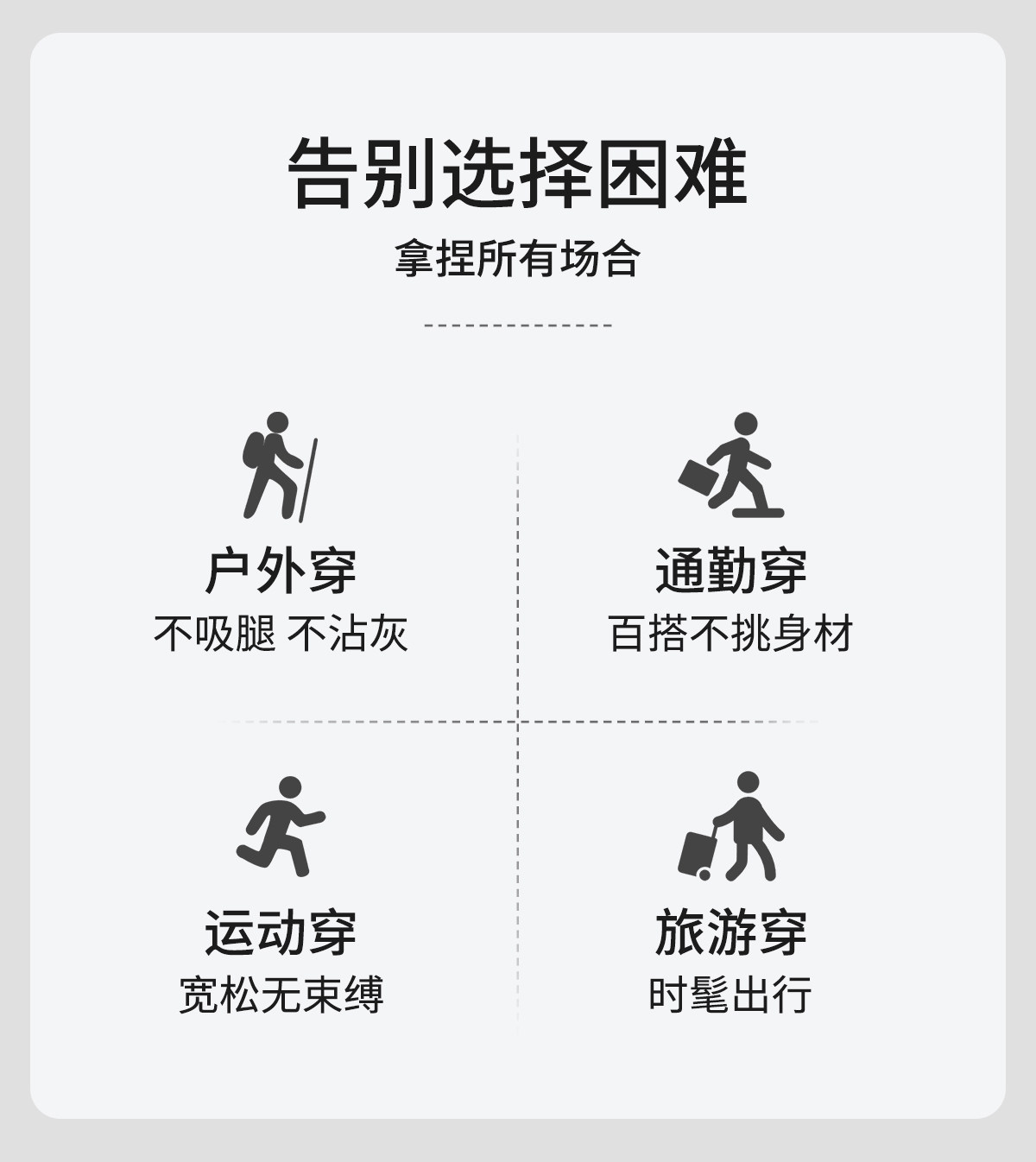 告别选择困难
拿捏所有场合

户外穿
不吸腿 不沾灰

通勤穿
百搭不挑身材

运动穿
宽松无束缚

旅游穿
时髦出行