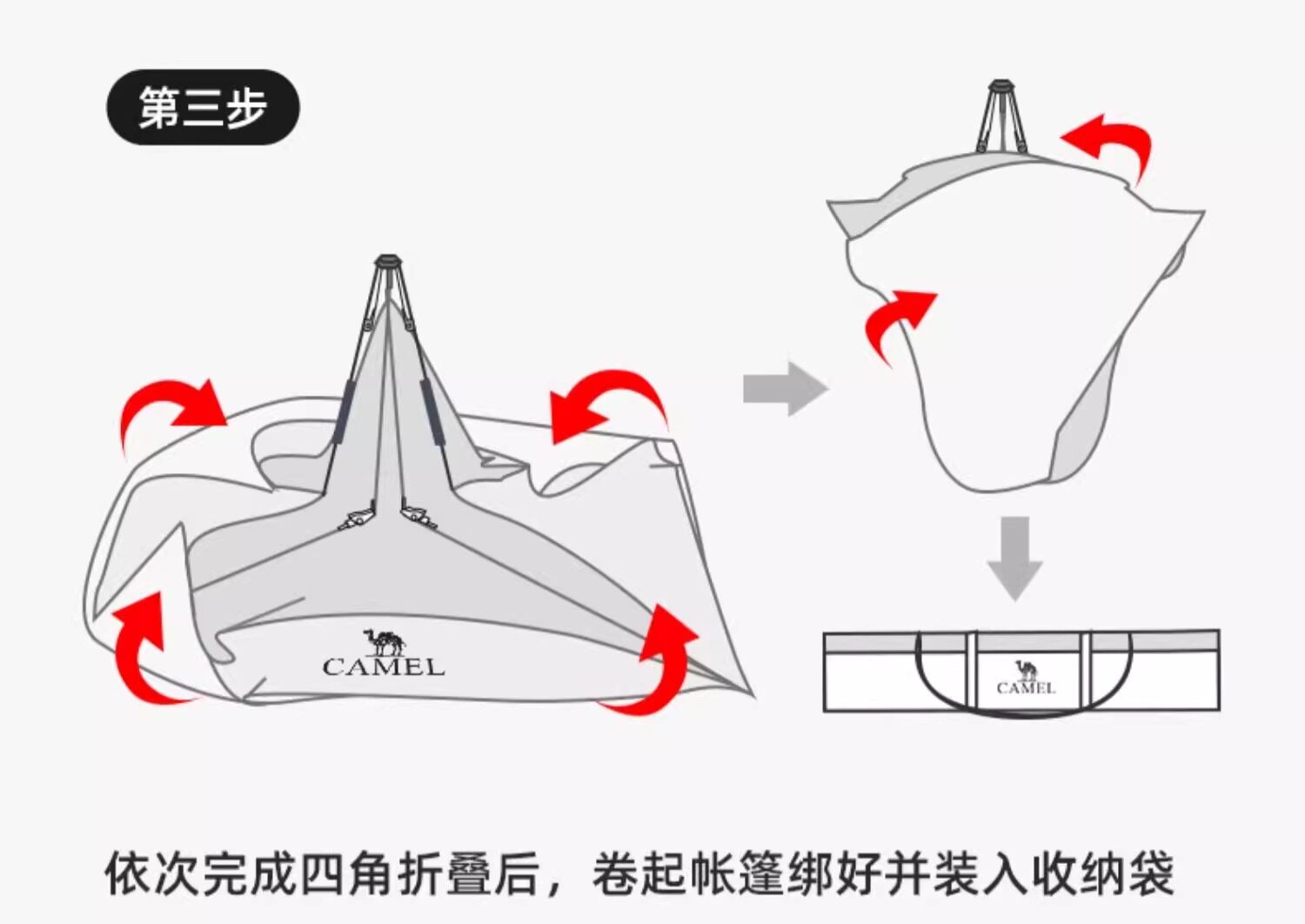 第三步

CAMEL

CAMEL

依次完成四角折叠后，卷起帐篷绑好并装入收纳袋