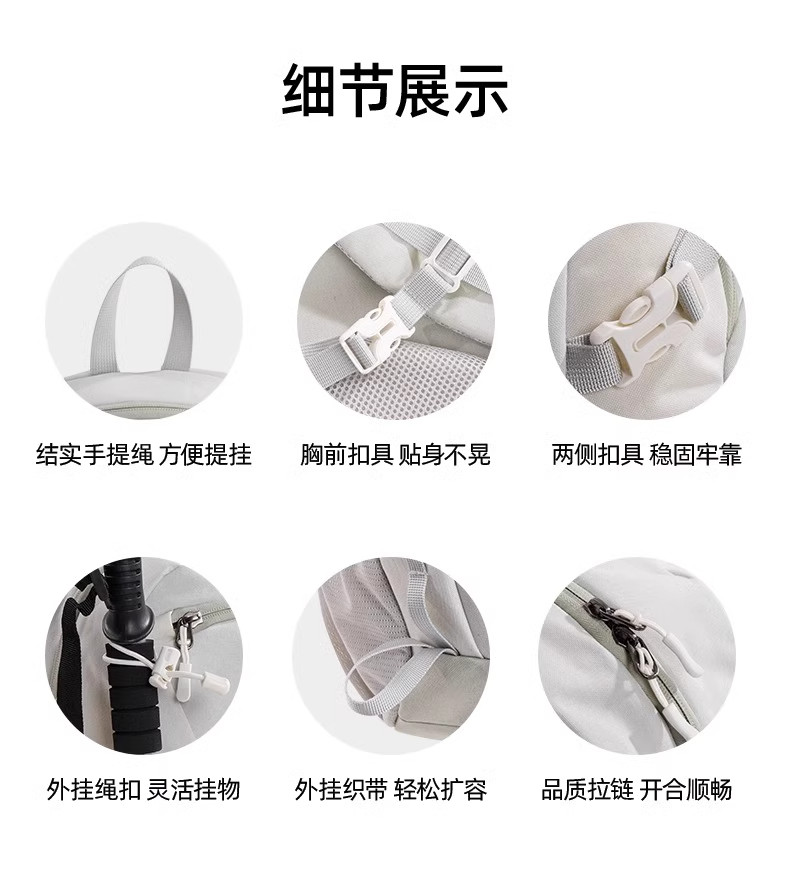 细节展示

结实手提绳 方便提挂

胸前扣具 贴身不晃

两侧扣具 稳固牢靠

外挂绳扣 灵活挂物

外挂织带 轻松扩容

品质拉链 开合顺畅