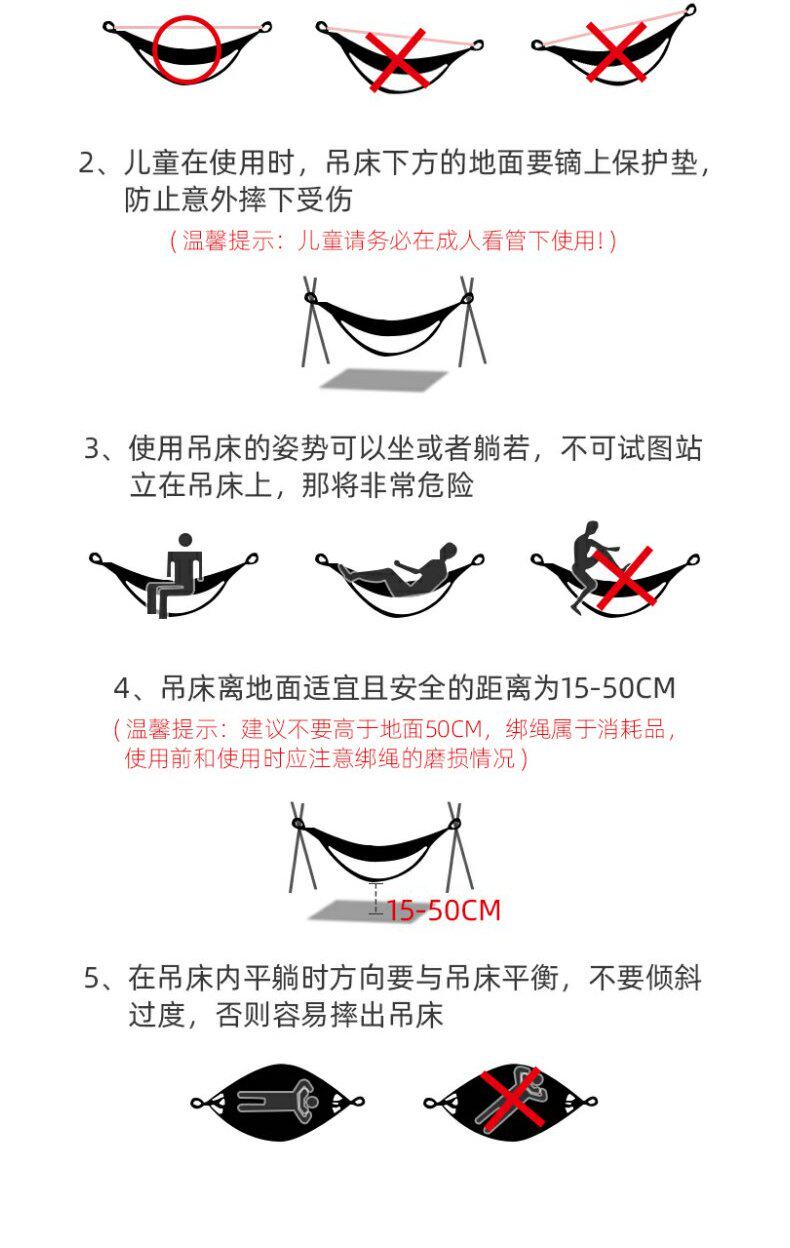 2、儿童在使用时，吊床下方的地面要镝上保护垫，防止意外摔下受伤

（温馨提示：儿童请务必在成人看管下使用!）

3、使用吊床的姿势可以坐或者躺若，不可试图站立在吊床上，那将非常危险

4、吊床离地面适宜且安全的距离为15-50CM

（温馨提示：建议不要高于地面50CM，绑绳属于消耗品，使用前和使用时应注意绑绳的磨损情况）

15-50CM

5、在吊床内平躺时方向要与吊床平衡，不要倾斜过度，否则容易摔出吊床