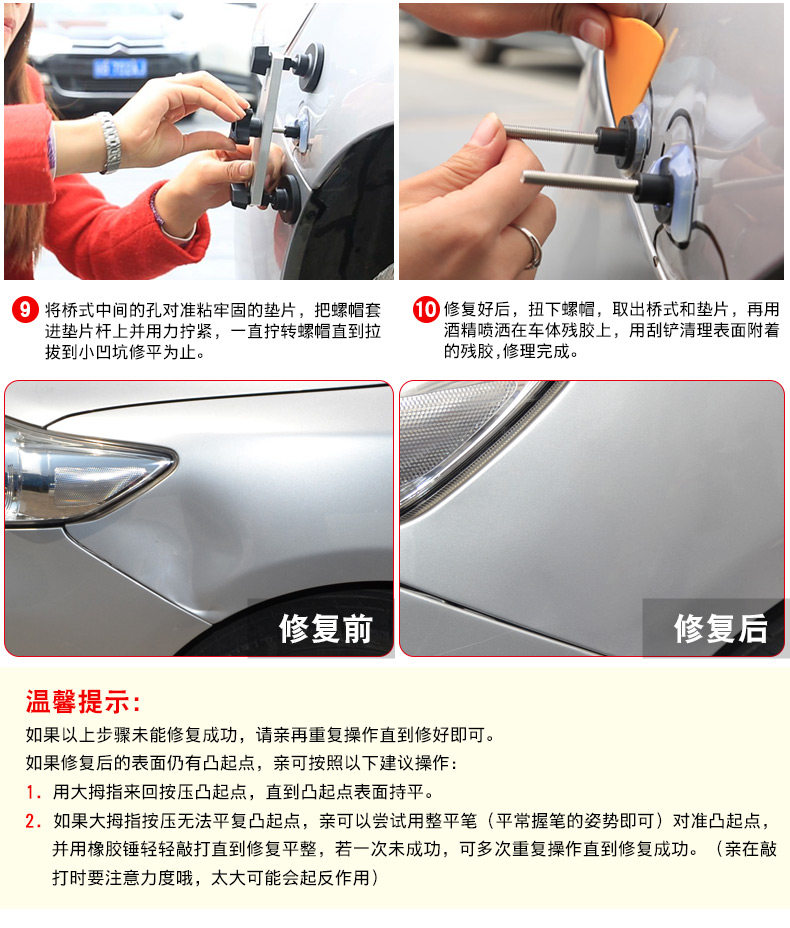 9 将桥式中间的孔对准粘牢固的垫片，把螺帽套进垫片杆上并用力拧紧，一直拧转螺帽直到拉拔到小凹坑修平为止。

10 修复好后，扭下螺帽，取出桥式和垫片，再用酒精喷洒在车体残胶上，用刮铲清理表面附着的残胶,修理完成。

修复前

修复后

温馨提示:

如果以上步骤未能修复成功，请亲再重复操作直到修好即可。

如果修复后的表面仍有凸起点，亲可按照以下建议操作：

1. 用大拇指来回按压凸起点，直到凸起点表面持平。

2. 如果大拇指按压无法平复凸起点，亲可以尝试用整平笔（平常握笔的姿势即可）对准凸起点，并用橡胶锤轻轻敲打直到修复平整，若一次未成功，可多次重复操作直到修复成功。（亲在敲打时要注意力度哦，太大可能会起反作用）