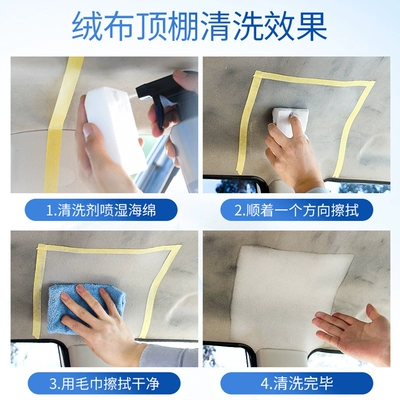 绒布顶棚清洗效果

1.清洗剂喷湿海绵

2.顺着一个方向擦拭

3.用毛巾擦拭干净

4.清洗完毕