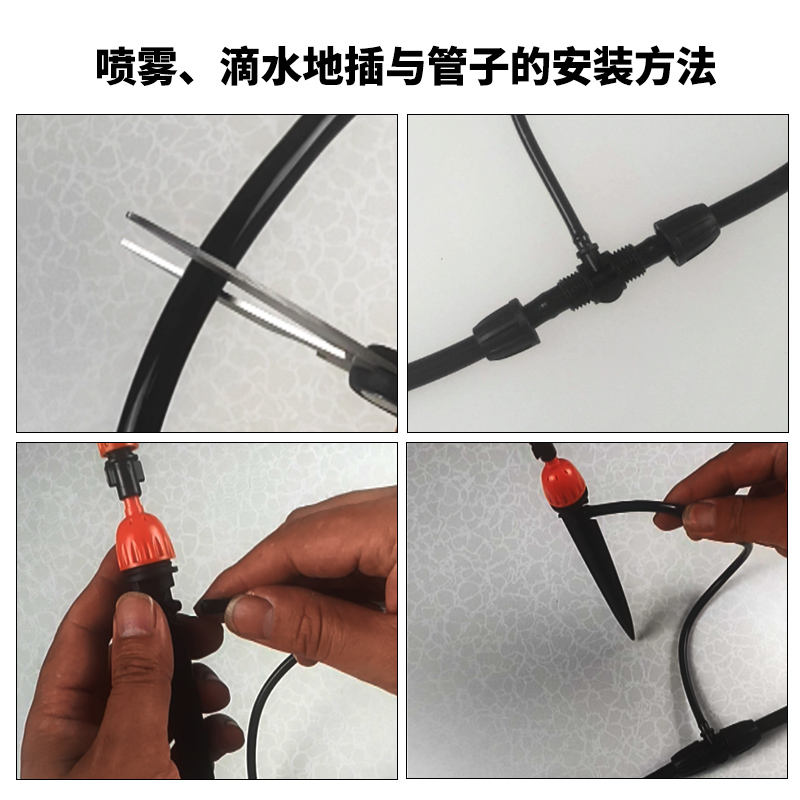 喷雾、滴水地插与管子的安装方法