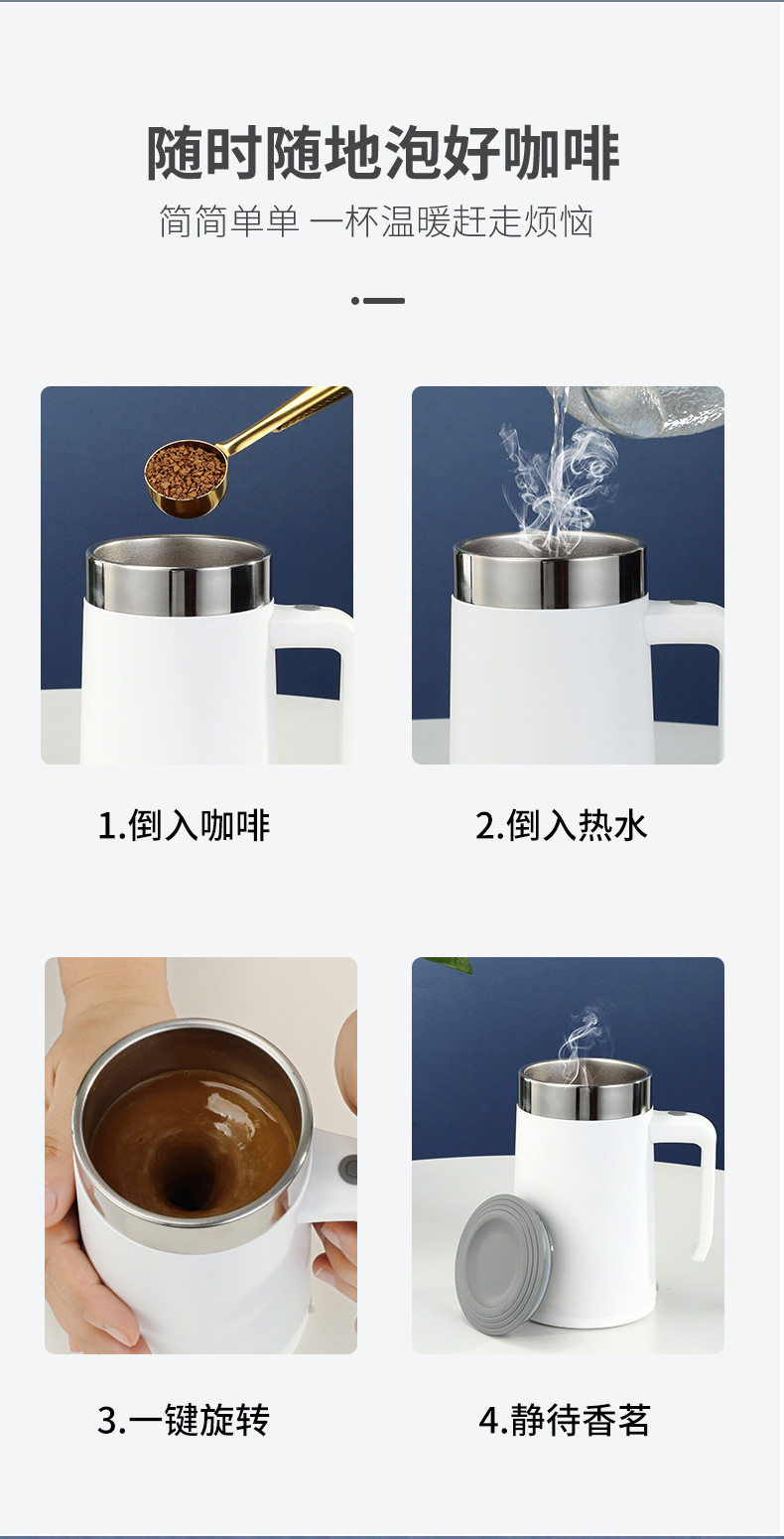 随时随地泡好咖啡
简简单单 一杯温暖赶走烦恼

1.倒入咖啡

2.倒入热水

3.一键旋转

4.静待香茗