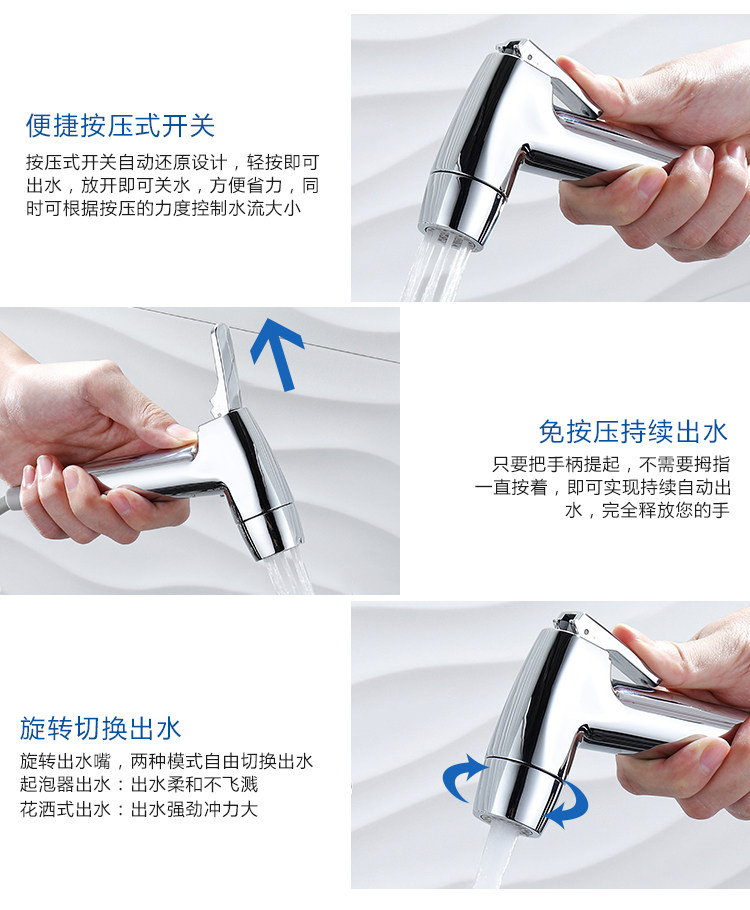 便捷按压式开关

按压式开关自动还原设计，轻按即可出水，放开即可关水，方便省力，同时可根据按压的力度控制水流大小

免按压持续出水

只要把手柄提起，不需要拇指一直按着，即可实现持续自动出水，完全释放您的手

旋转切换出水

旋转出水嘴，两种模式自由切换出水
起泡器出水：出水柔和不飞溅
花洒式出水：出水强劲冲力大