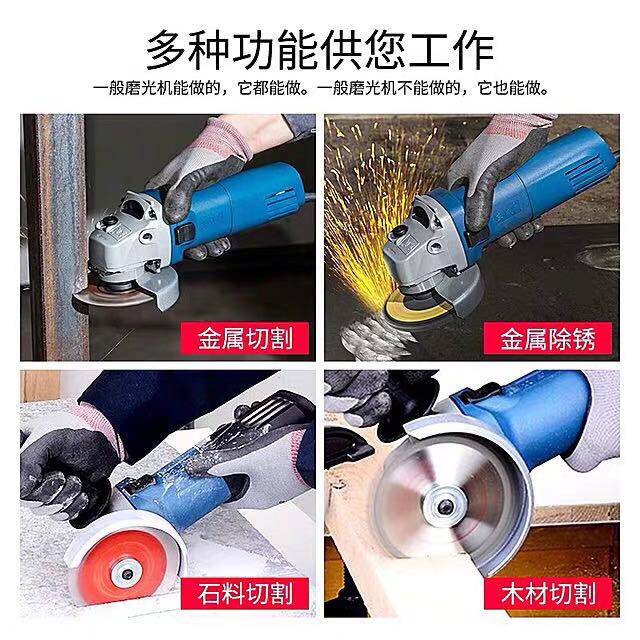 多种功能供您工作

一般磨光机能做的，它都能做。一般磨光机不能做的，它也能做。

金属切割

金属除锈

石料切割

木材切割