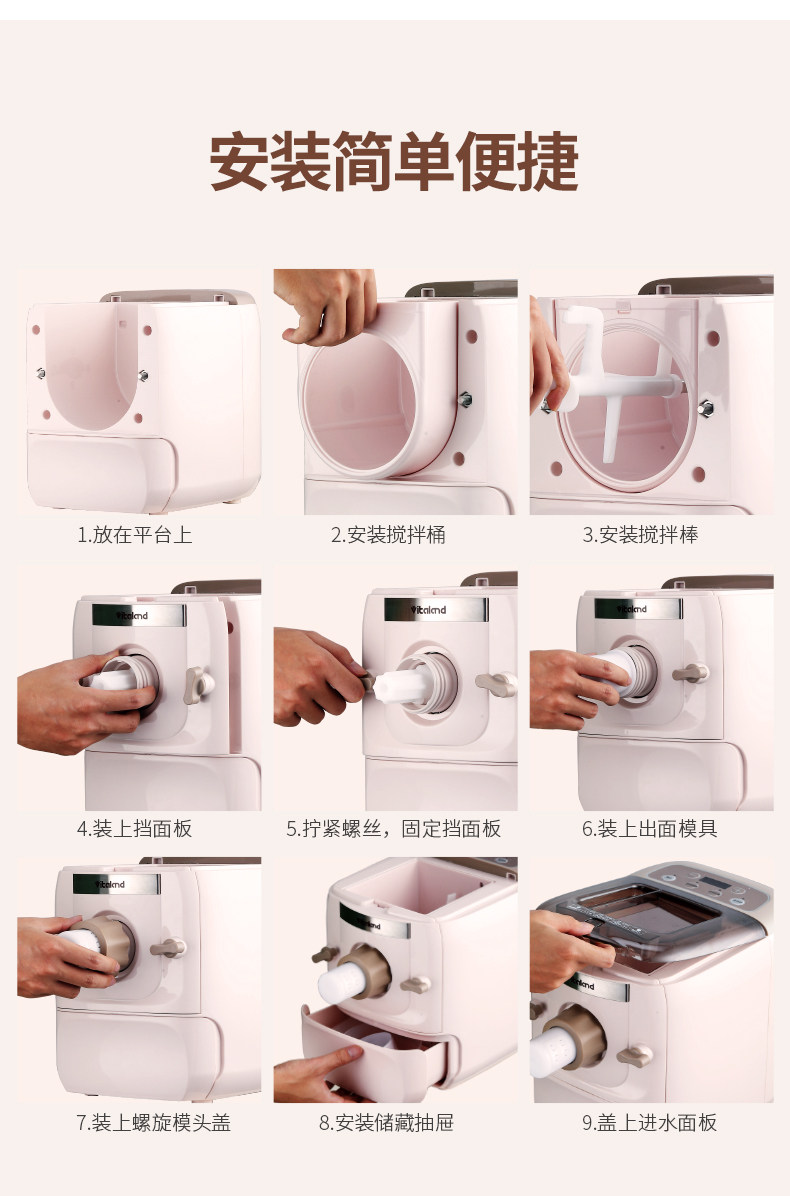 安装简单便捷

1.放在平台上

2.安装搅拌桶

3.安装搅拌棒

4.装上挡面板

5.拧紧螺丝，固定挡面板

6.装上出面模具

7.装上螺旋模头盖

8.安装储藏抽屉

9.盖上进水面板