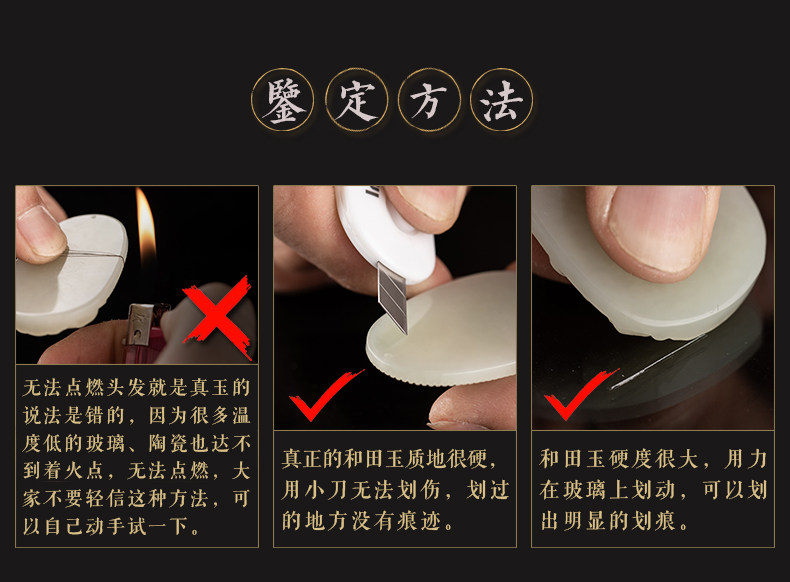 鑒定方法

无法点燃头发就是真玉的说法是错的，因为很多温度低的玻璃、陶瓷也达不到着火点，无法点燃，大家不要轻信这种方法，可以自己动手试一下。

真正的和田玉质地很硬，用小刀无法划伤，划过的地方没有痕迹。

和田玉硬度很大，用力在玻璃上划动，可以划出明显的划痕。