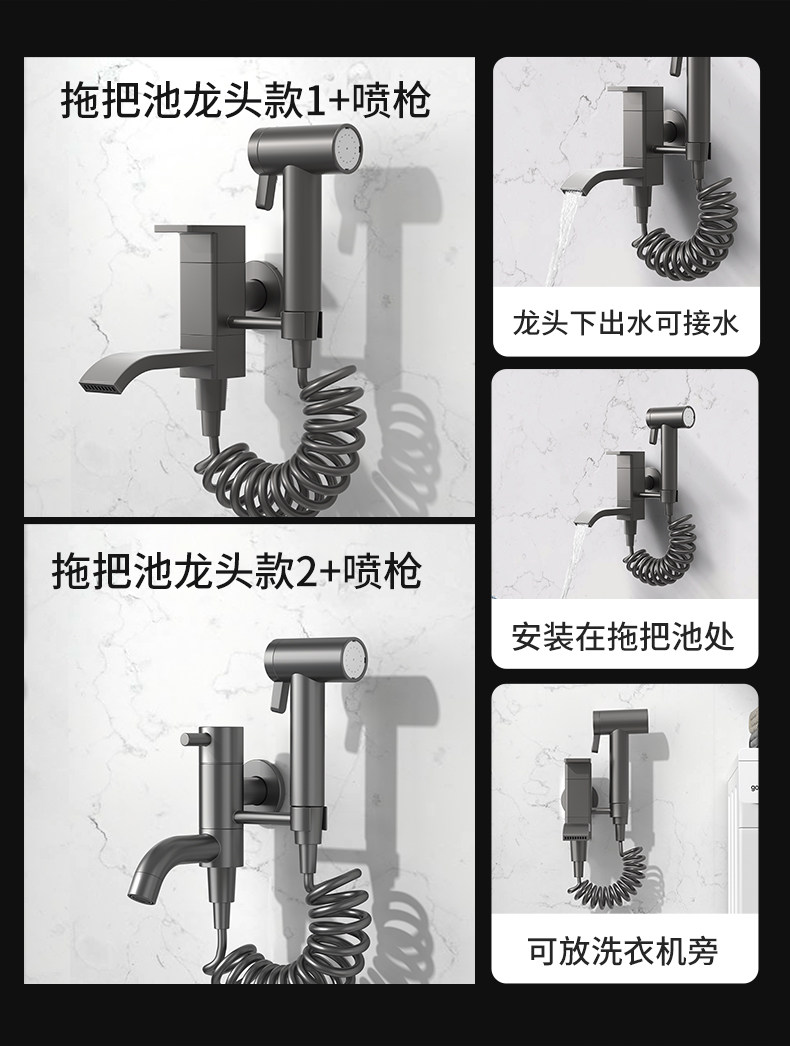 拖把池龙头款1+喷枪

拖把池龙头款2+喷枪

龙头下出水可接水

安装在拖把池处

可放洗衣机旁