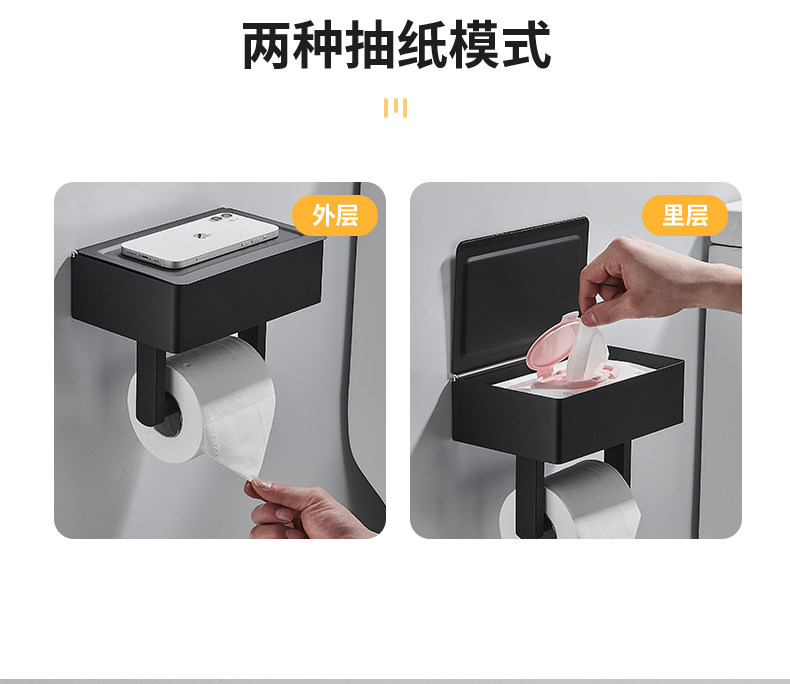 两种抽纸模式

外层

里层