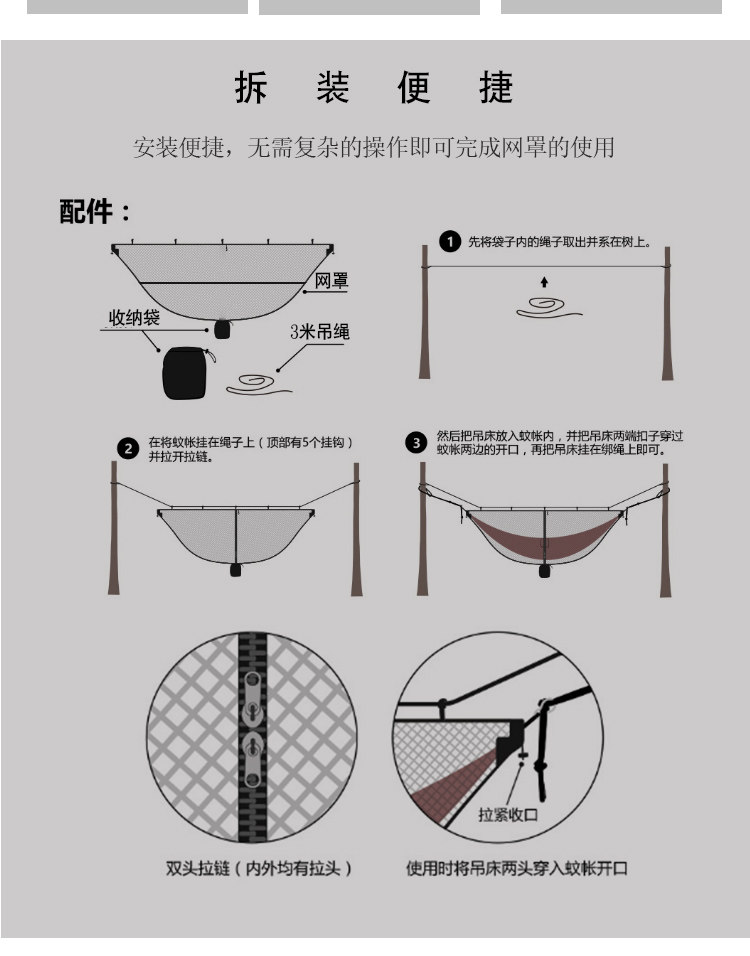 拆 装 便 捷

安装便捷，无需复杂的操作即可完成网罩的使用

配件：

网罩

收纳袋

3米吊绳

1 先将袋子内的绳子取出并系在树上。

2 在将蚊帐挂在绳子上（顶部有5个挂钩）并拉开拉链。

3 然后把吊床放入蚊帐内，并把吊床两端扣子穿过蚊帐两边的开口，再把吊床挂在绑绳上即可。

拉紧收口

双头拉链（内外均有拉头）

使用时将吊床两头穿入蚊帐开口