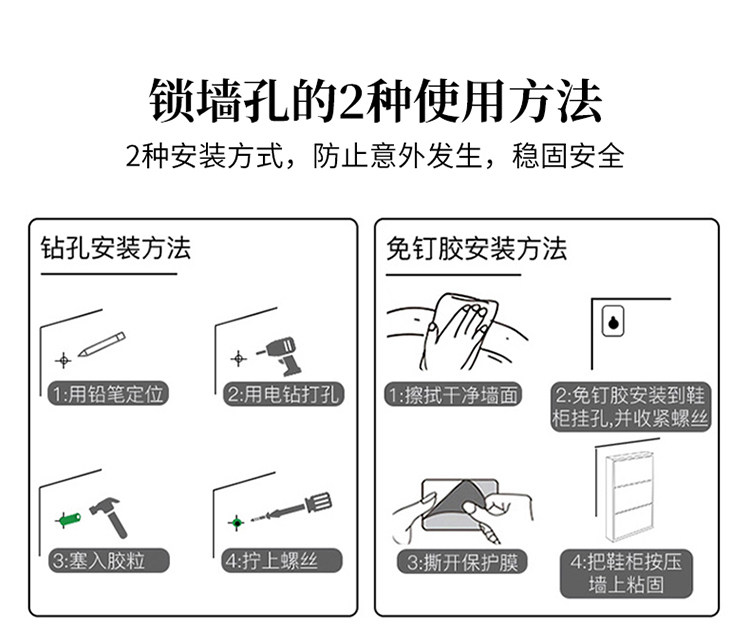 锁墙孔的2种使用方法

2种安装方式，防止意外发生，稳固安全

钻孔安装方法

1:用铅笔定位

2:用电钻打孔

3:塞入胶粒

4:拧上螺丝

免钉胶安装方法

1:擦拭干净墙面

2:免钉胶安装到鞋柜挂孔,并收紧螺丝

3:撕开保护膜

4:把鞋柜按压墙上粘固