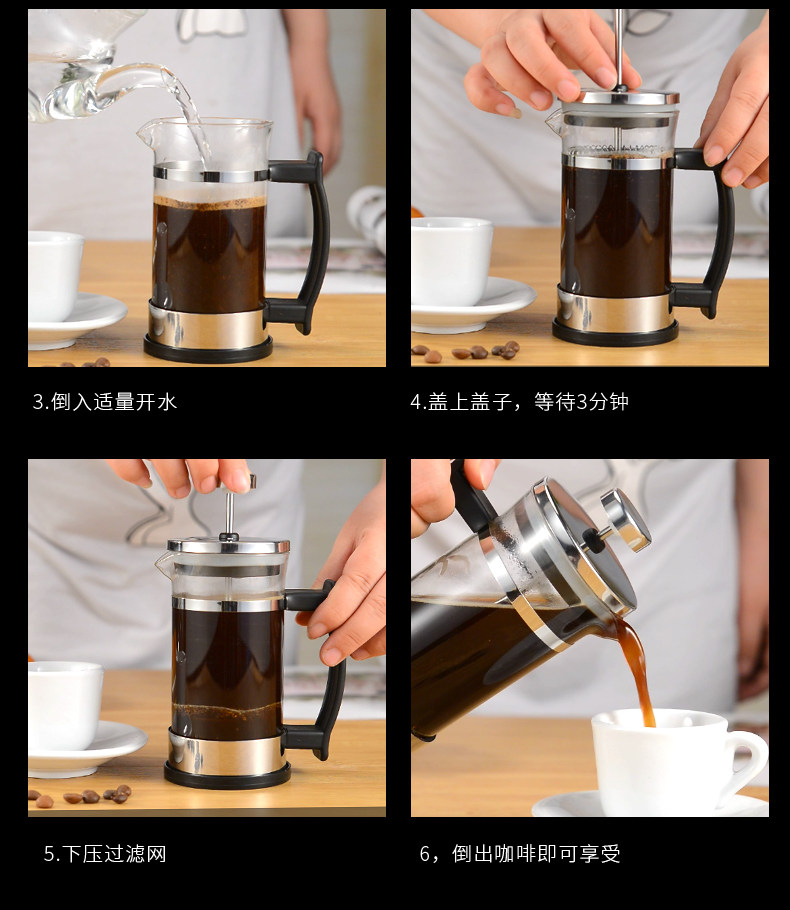 3.倒入适量开水

4.盖上盖子，等待3分钟

5.下压过滤网

6，倒出咖啡即可享受