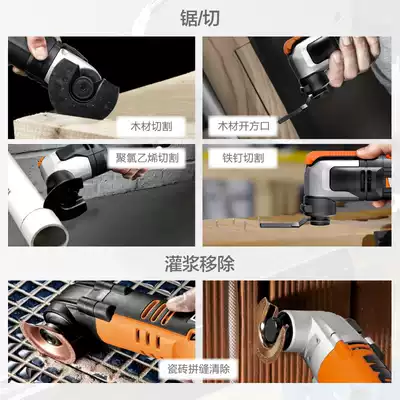 锯/切

木材切割

木材开方口

聚氯乙烯切割

铁钉切割

灌浆移除

瓷砖拼缝清除