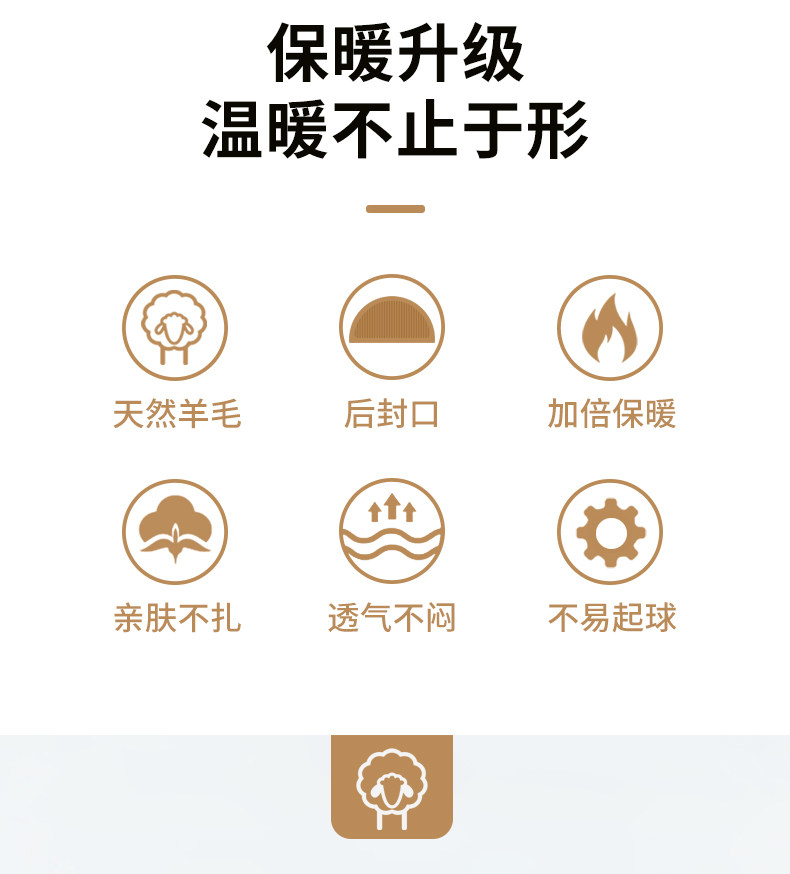 保暖升级
温暖不止于形

天然羊毛

后封口

加倍保暖

亲肤不扎

透气不闷

不易起球