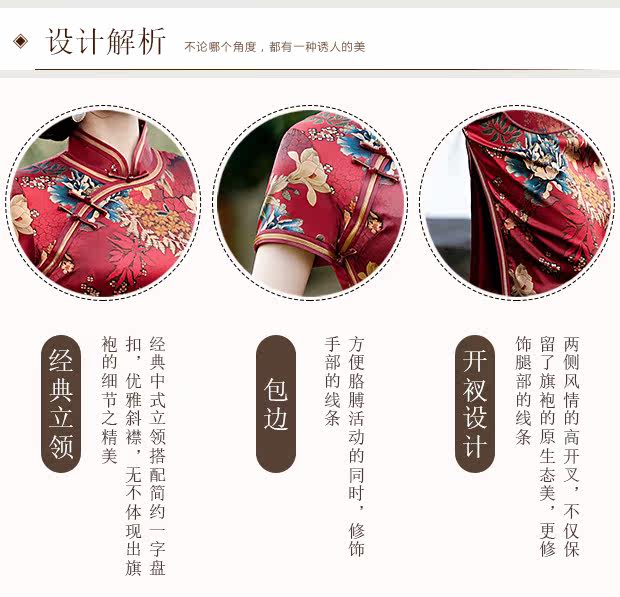 设计解析 不论哪个角度，都有一种诱人的美

经典立领

经典中式立领搭配简约一字盘扣，优雅斜襟，无不体现出旗袍的细节之精美

包边

方便胳膊活动的同时，修饰手部的线条

开衩设计

两侧风情的高开叉，不仅保留了旗袍的原生态美，更修饰腿部的线条