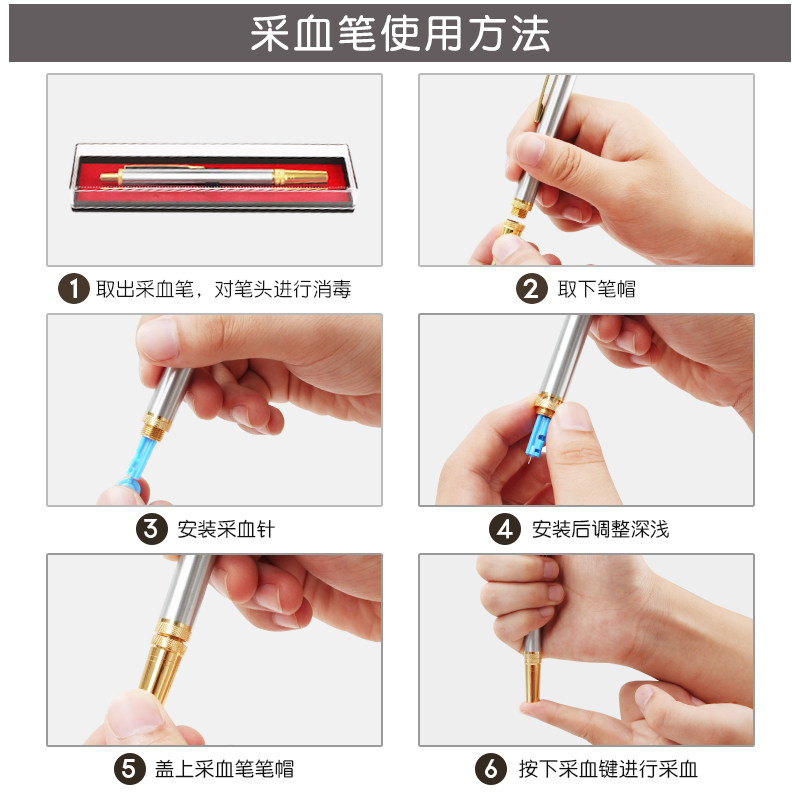 采血笔使用方法

1 取出采血笔，对笔头进行消毒

2 取下笔帽

3 安装采血针

4 安装后调整深浅

5 盖上采血笔笔帽

6 按下采血键进行采血