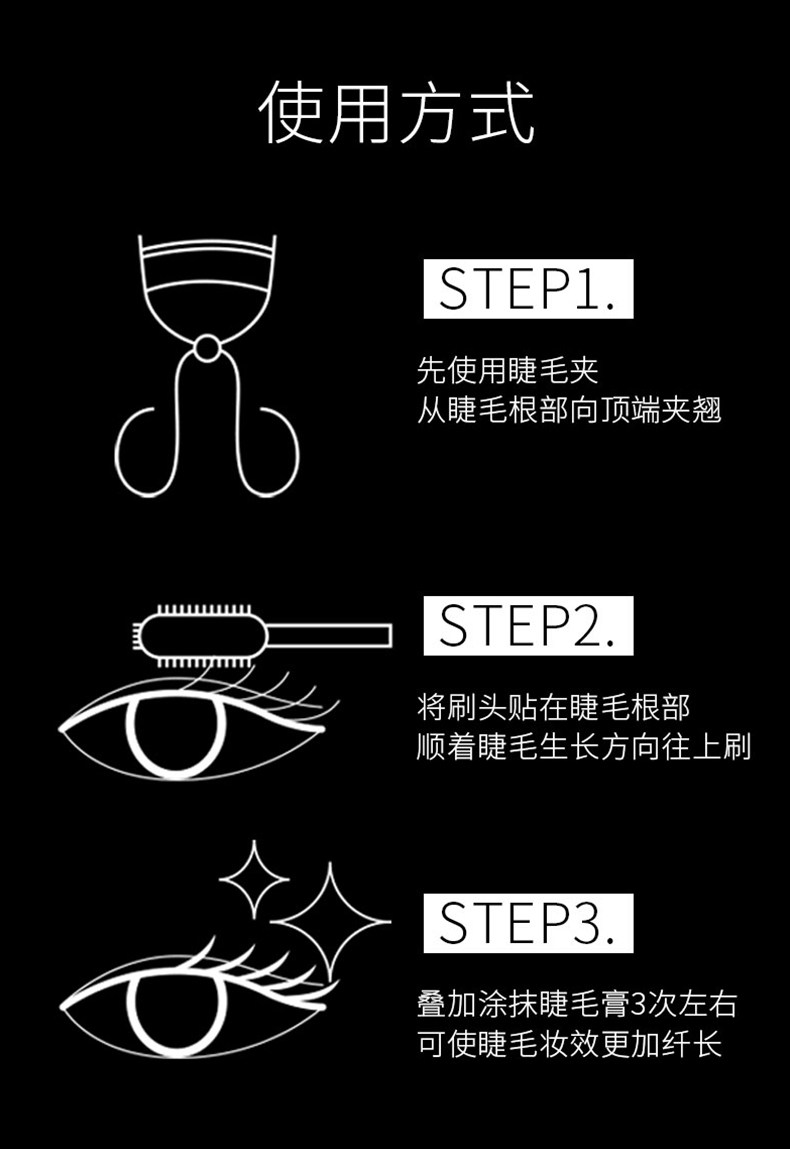 使用方式

STEP1.

先使用睫毛夹
从睫毛根部向顶端夹翘

STEP2.

将刷头贴在睫毛根部
顺着睫毛生长方向往上刷

STEP3.

叠加涂抹睫毛膏3次左右
可使睫毛妆效更加纤长