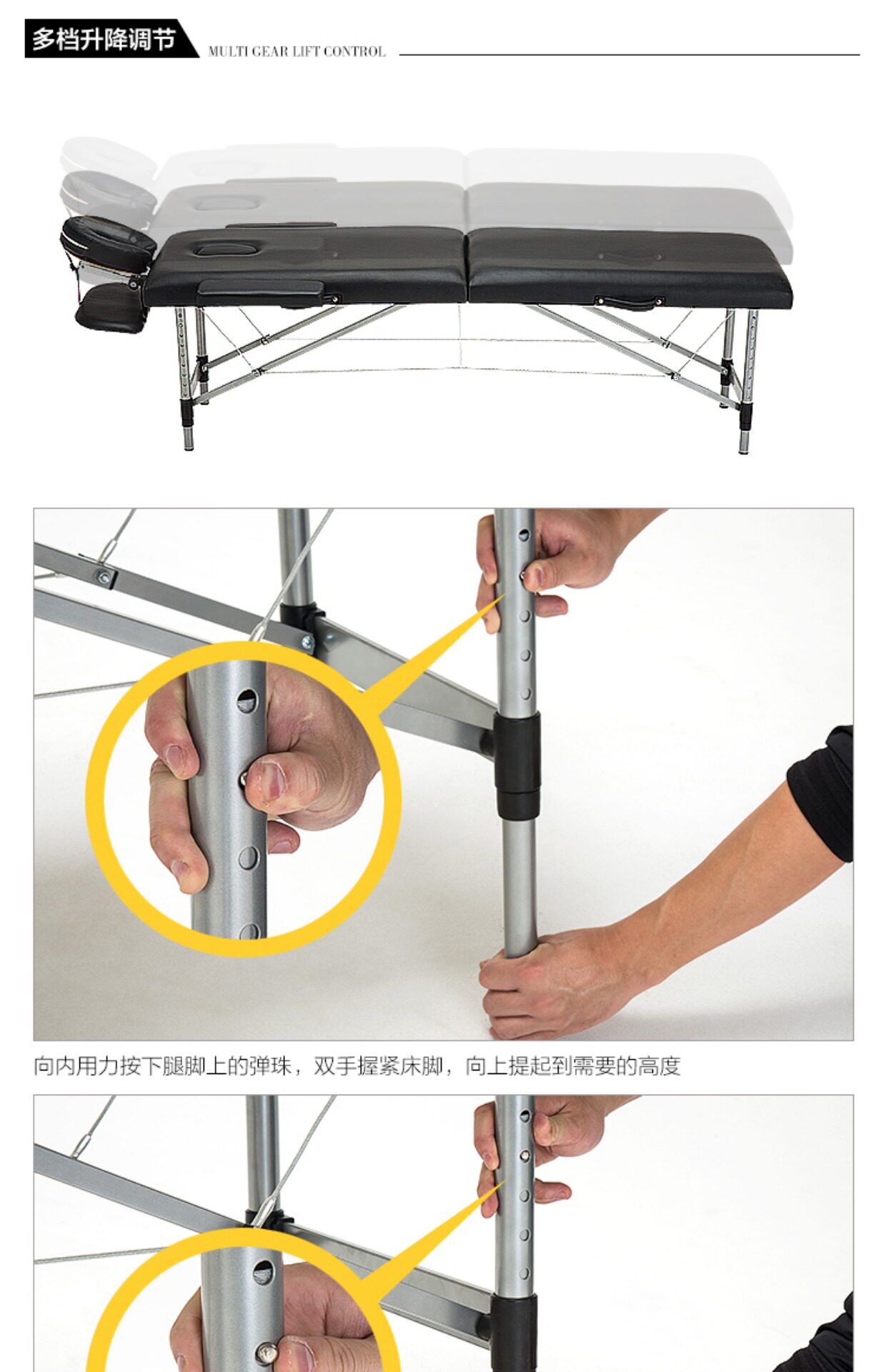 多档升降调节 MULTI GEAR LIFT CONTROL

向内用力按下腿脚上的弹珠，双手握紧床脚，向上提起到需要的高度