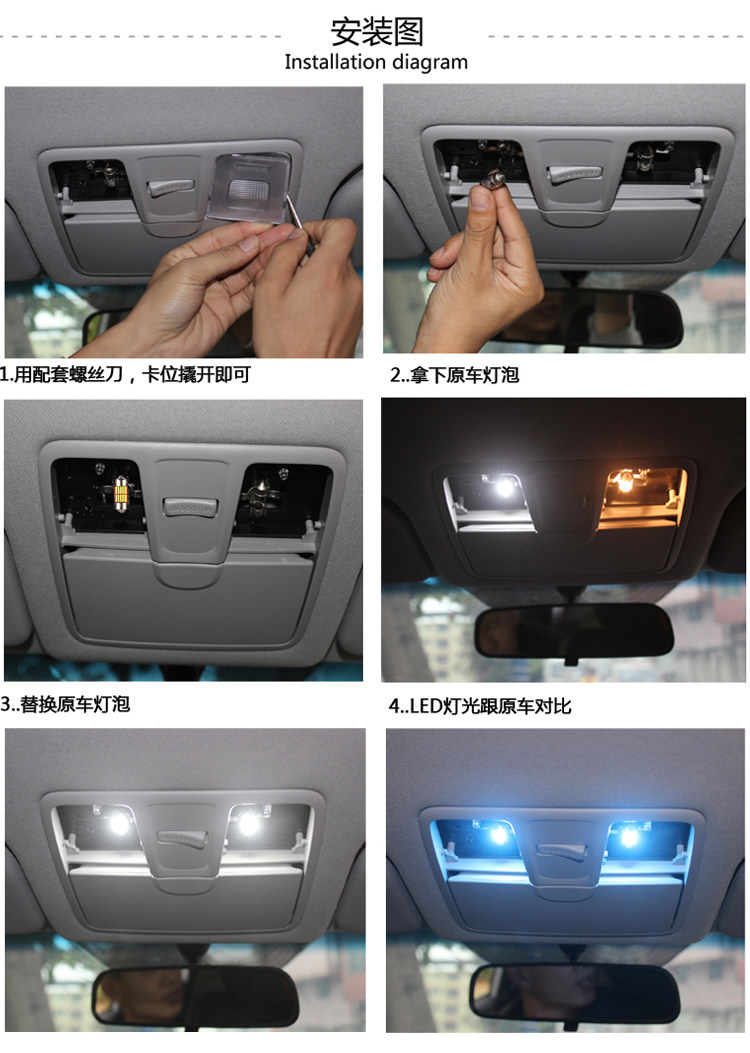 安装图
Installation diagram

1.用配套螺丝刀，卡位撬开即可

2..拿下原车灯泡

3..替换原车灯泡

4..LED灯光跟原车对比