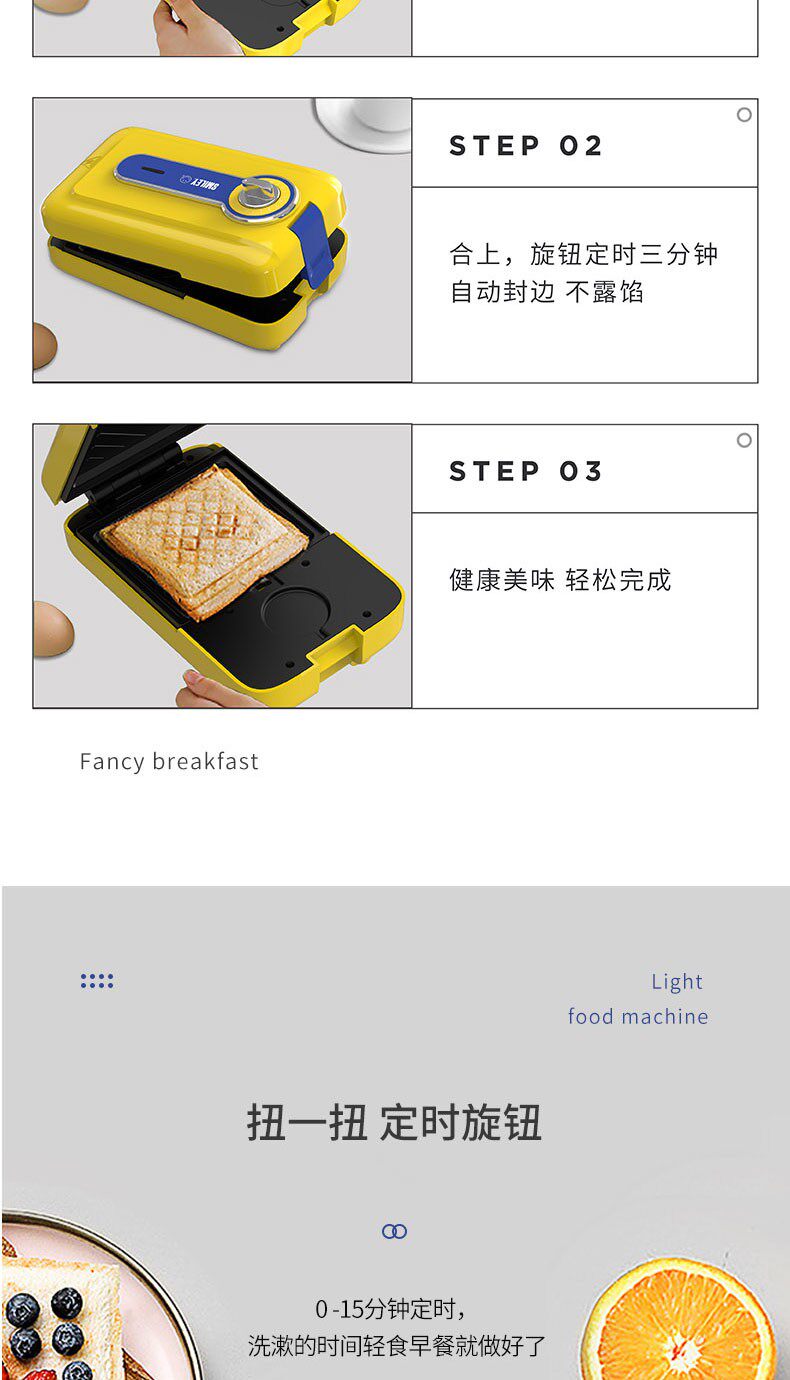 SMILEY

STEP 02

合上，旋钮定时三分钟
自动封边 不露馅

STEP 03

健康美味 轻松完成

Fancy breakfast

Light
food machine

扭一扭 定时旋钮

0 -15分钟定时，
洗漱的时间轻食早餐就做好了