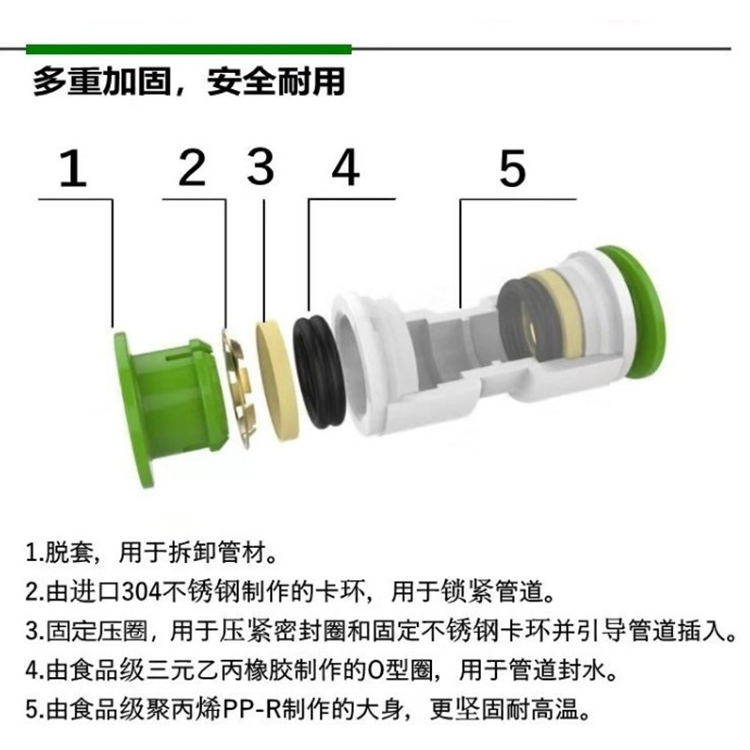 多重加固，安全耐用

1

2

3

4

5

1.脱套，用于拆卸管材。
2.由进口304不锈钢制作的卡环，用于锁紧管道。
3.固定压圈，用于压紧密封圈和固定不锈钢卡环并引导管道插入。
4.由食品级三元乙丙橡胶制作的O型圈，用于管道封水。
5.由食品级聚丙烯PP-R制作的大身，更坚固耐高温。