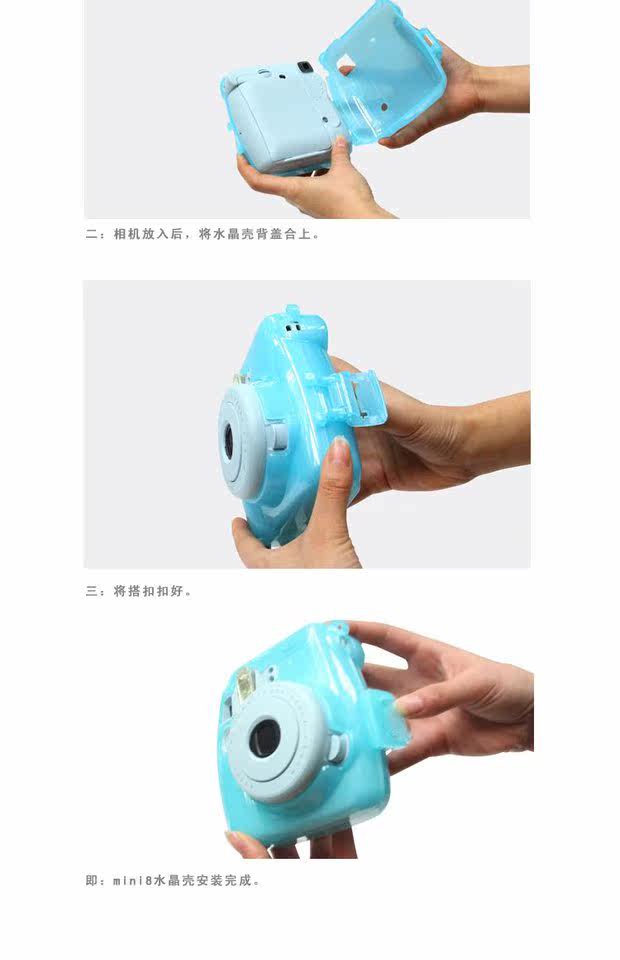 二：相机放入后，将水晶壳背盖合上。

三：将搭扣扣好。

即：mini8水晶壳安装完成。