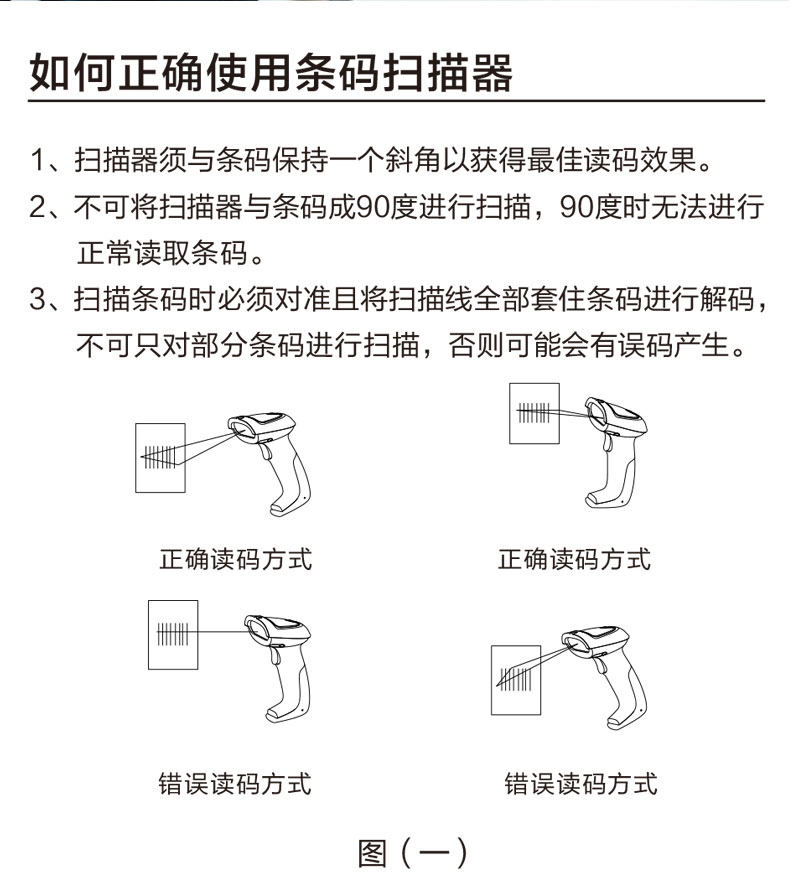 如何正确使用条码扫描器

1、扫描器须与条码保持一个斜角以获得最佳读码效果。

2、不可将扫描器与条码成90度进行扫描，90度时无法进行正常读取条码。

3、扫描条码时必须对准且将扫描线全部套住条码进行解码，不可只对部分条码进行扫描，否则可能会有误码产生。

正确读码方式

正确读码方式

错误读码方式

错误读码方式

图（一）