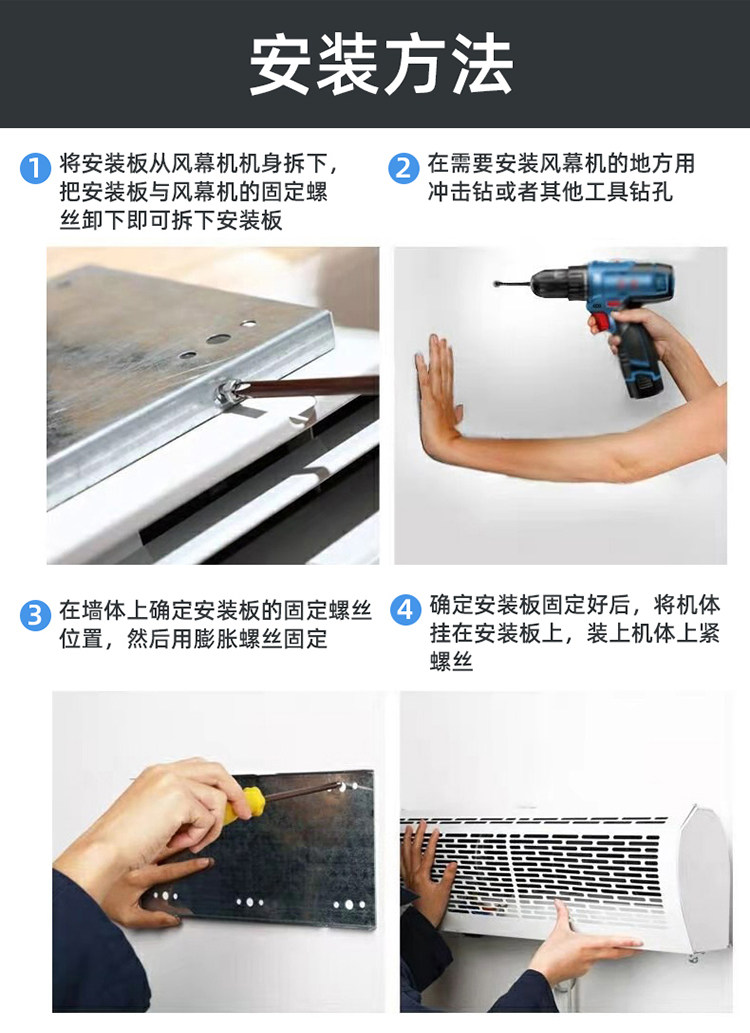 安装方法

1 将安装板从风幕机机身拆下，把安装板与风幕机的固定螺丝卸下即可拆下安装板

2 在需要安装风幕机的地方用冲击钻或者其他工具钻孔

3 在墙体上确定安装板的固定螺丝位置，然后用膨胀螺丝固定

4 确定安装板固定好后，将机体挂在安装板上，装上机体上紧螺丝