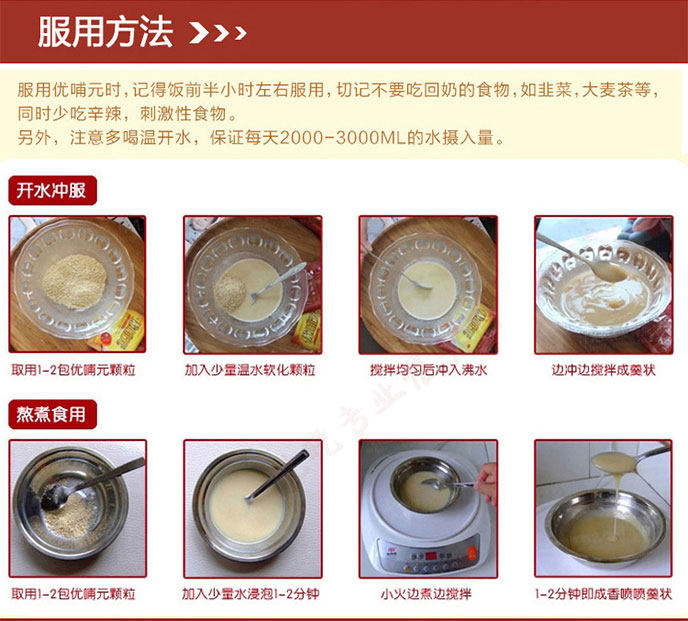 服用方法 >>>

服用优哺元时，记得饭前半小时左右服用，切记不要吃回奶的食物，如韭菜，大麦茶等，同时少吃辛辣，刺激性食物。
另外，注意多喝温开水，保证每天2000-3000ML的水摄入量。

开水冲服

取用1-2包优哺元颗粒

加入少量温水软化颗粒

搅拌均匀后冲入沸水

边冲边搅拌成羹状

熬煮食用

取用1-2包优哺元颗粒

加入少量水浸泡1-2分钟

小火边煮边搅拌

1-2分钟即成香喷喷羹状