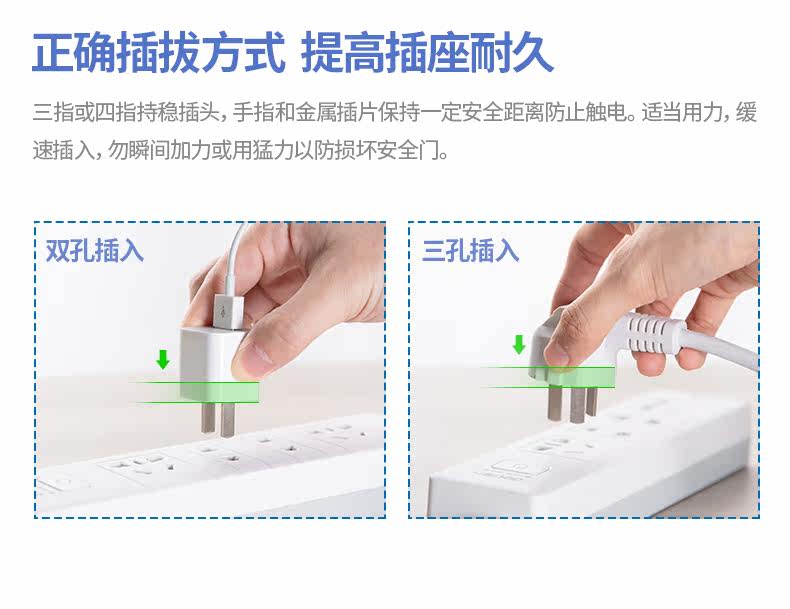 正确插拔方式 提高插座耐久

三指或四指持稳插头，手指和金属插片保持一定安全距离防止触电。适当用力，缓速插入，勿瞬间加力或用猛力以防损坏安全门。

双孔插入

三孔插入