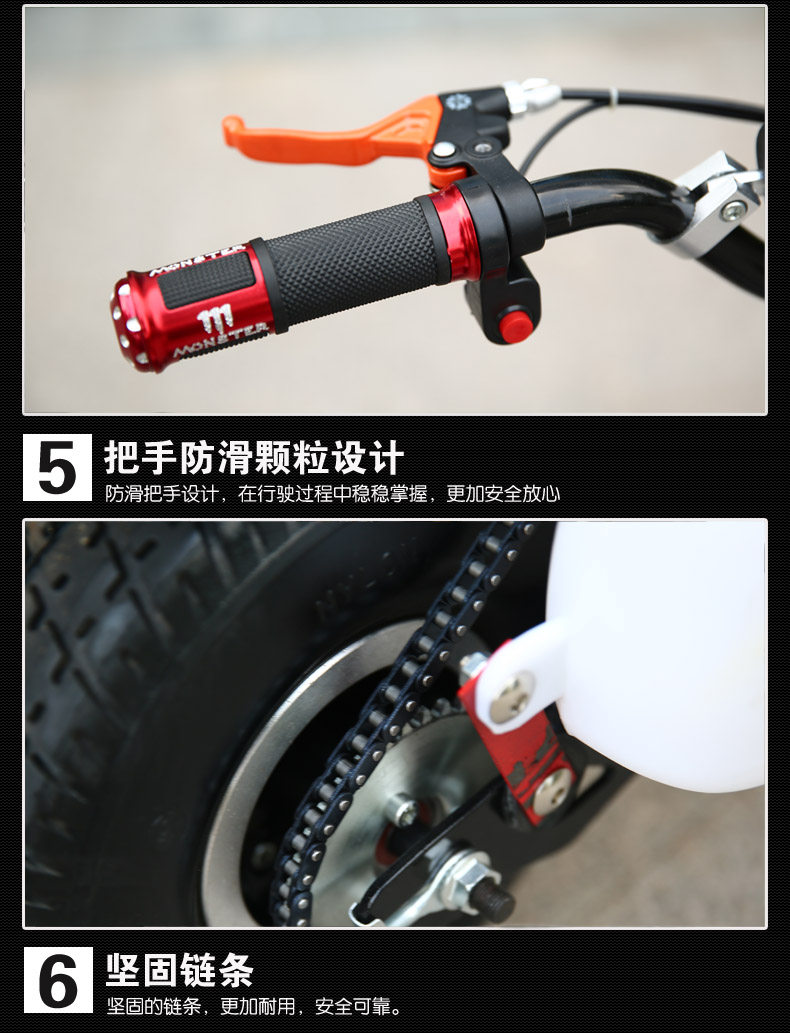 MONSTER
MONSTER

5 把手防滑颗粒设计
防滑把手设计，在行驶过程中稳稳掌握，更加安全放心

6 坚固链条
坚固的链条，更加耐用，安全可靠。