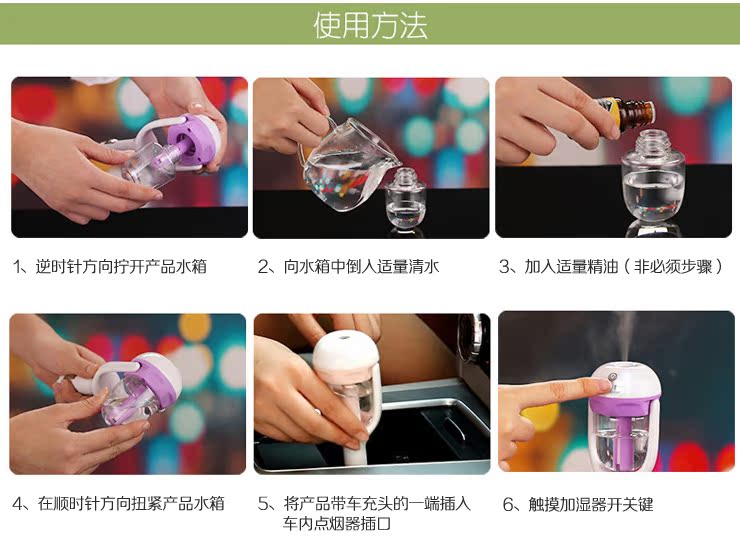 使用方法

1、逆时针方向拧开产品水箱

2、向水箱中倒入适量清水

3、加入适量精油（非必须步骤）

4、在顺时针方向扭紧产品水箱

5、将产品带车充头的一端插入车内点烟器插口

6、触摸加湿器开关键